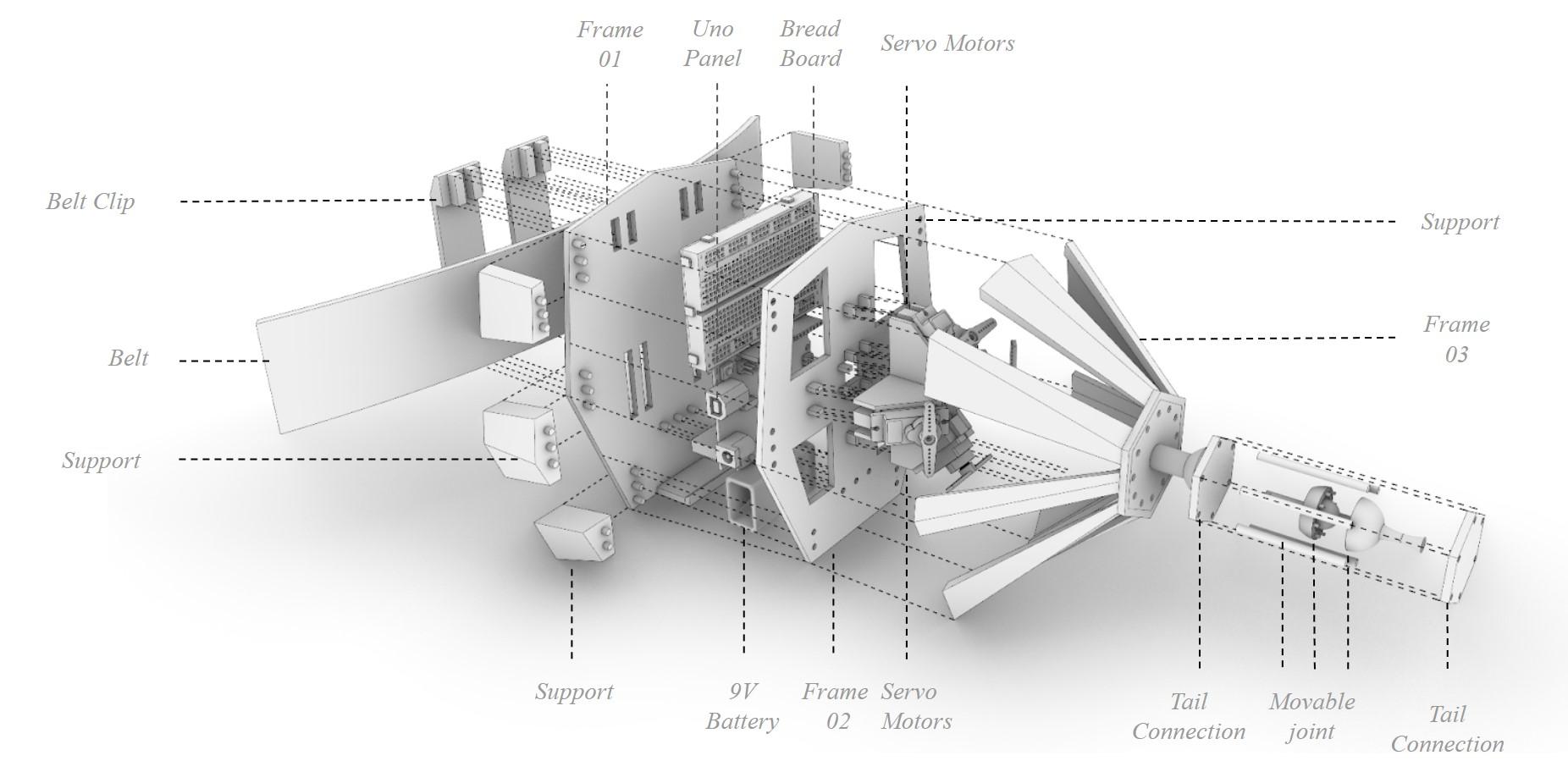 Frame 01

Uno Panel

Bread Board

Servo Motors

Belt Clip

Support

Belt

Frame 03

Support

Support

9V Battery

Frame 02

Servo Motors

Tail Connection

Movable joint

Tail Connection