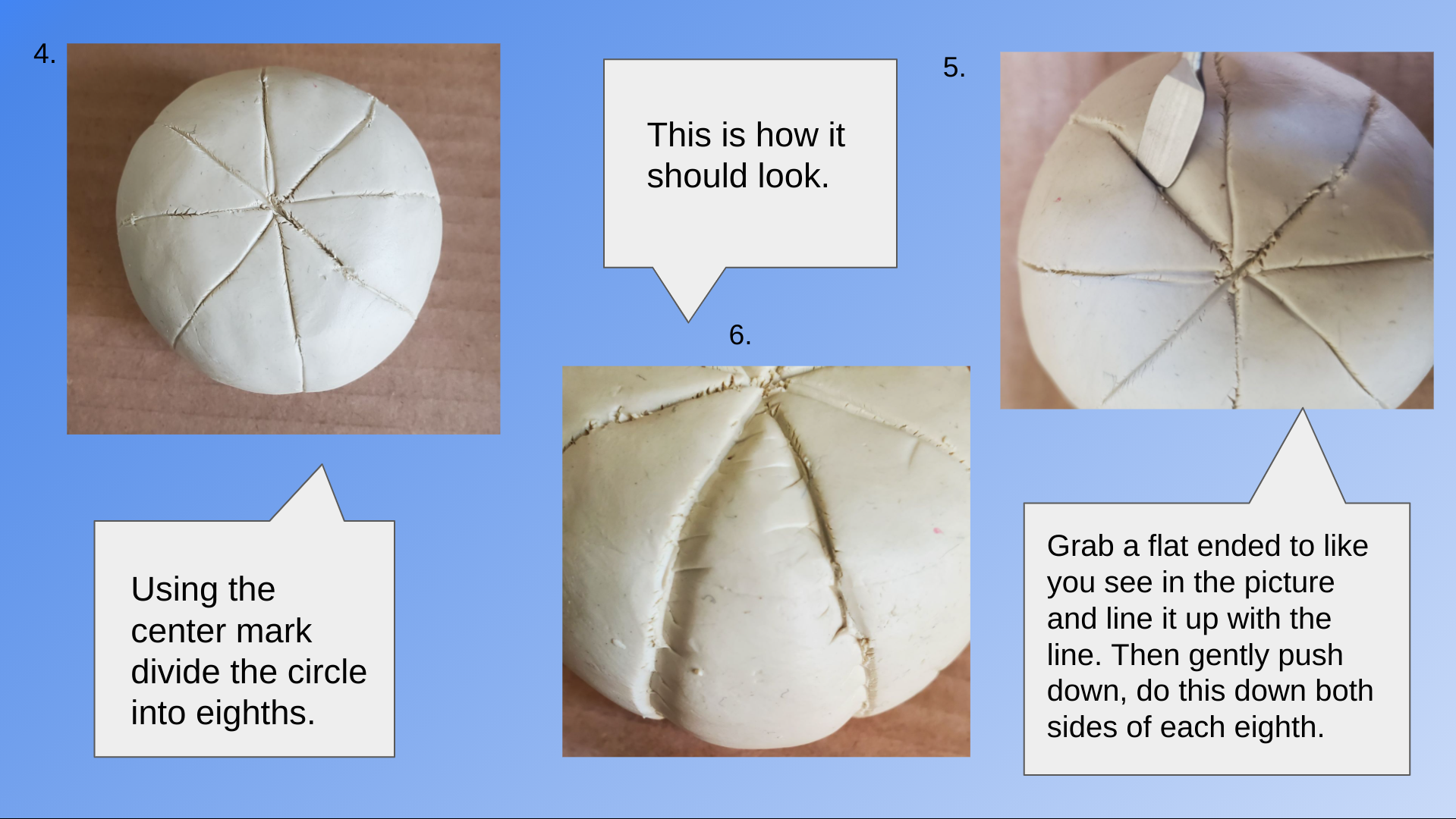 4.

Using the center mark divide the circle into eighths.

This is how it should look.

6.

5.

Grab a flat ended to like you see in the picture and line it up with the line. Then gently push down, do this down both sides of each eighth.