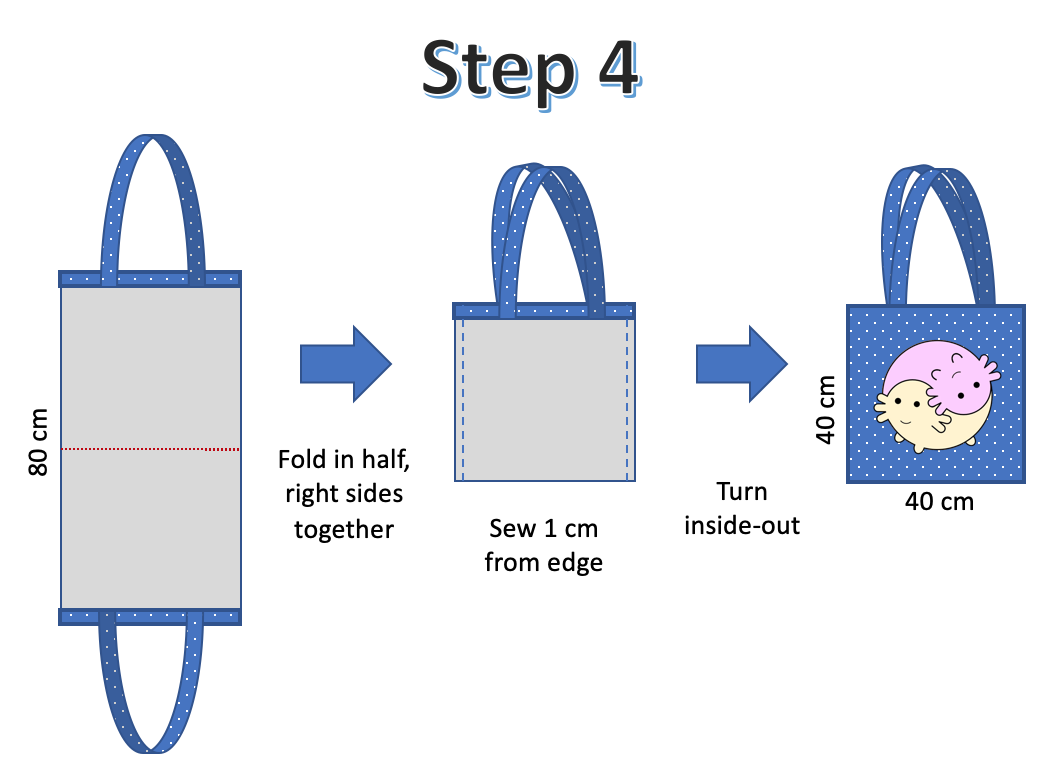 Step 4

80 cm

Fold in half, right sides together

Sew 1 cm from edge

Turn inside-out

40 cm

40 cm