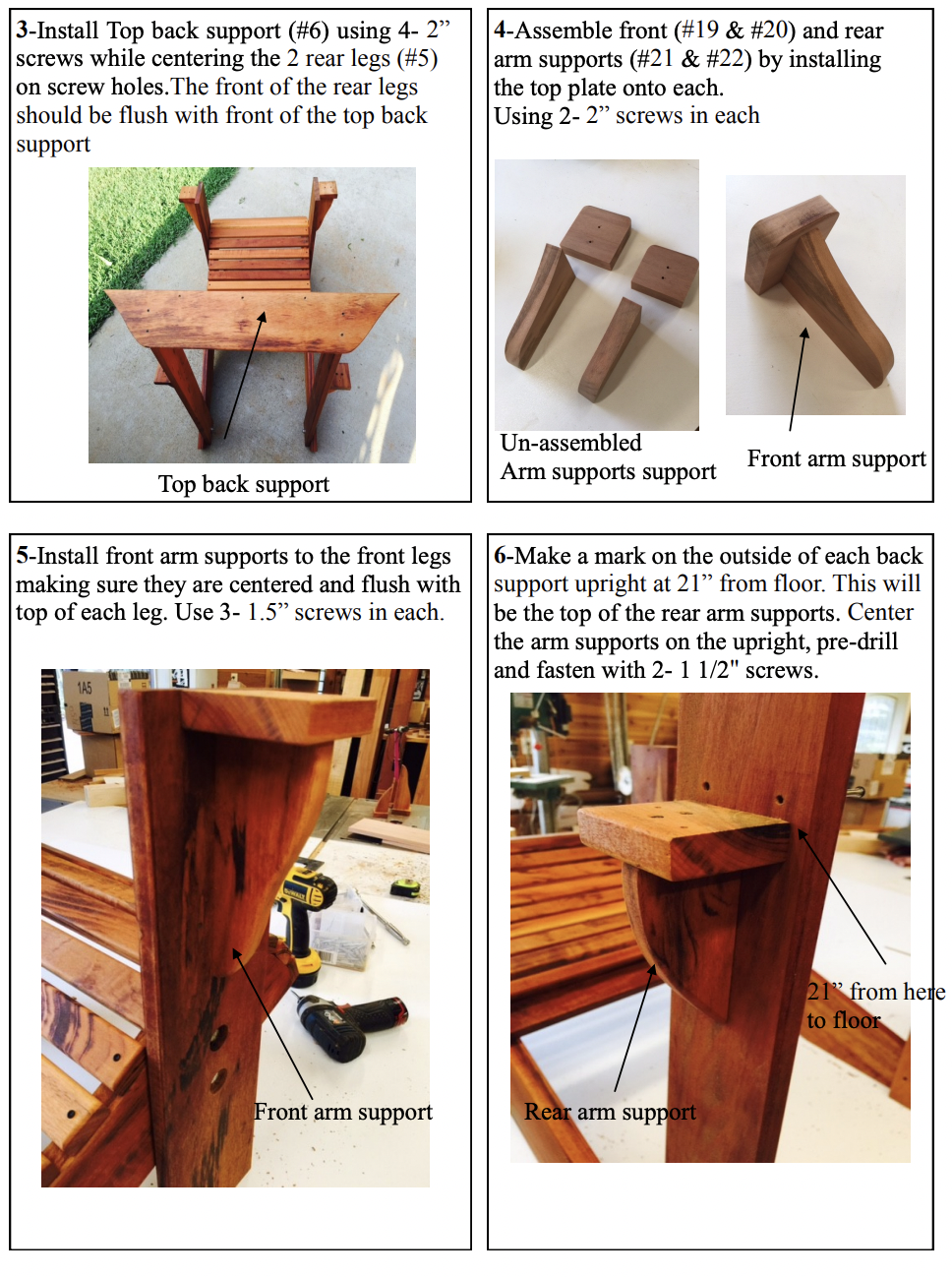 3-Install Top back support (#6) using 4- 2” screws while centering the 2 rear legs (#5) on screw holes.The front of the rear legs should be flush with front of the top back support

Top back support

4-Assemble front (#19 & #20) and rear arm supports (#21 & #22) by installing the top plate onto each. Using 2- 2” screws in each

Un-assembled
Arm supports support

Front arm support

5-Install front arm supports to the front legs making sure they are centered and flush with top of each leg. Use 3- 1.5” screws in each.

1A5

Front arm support

6-Make a mark on the outside of each back support upright at 21” from floor. This will be the top of the rear arm supports. Center the arm supports on the upright, pre-drill and fasten with 2- 1 1/2" screws.

21” from here to floor

Rear arm support