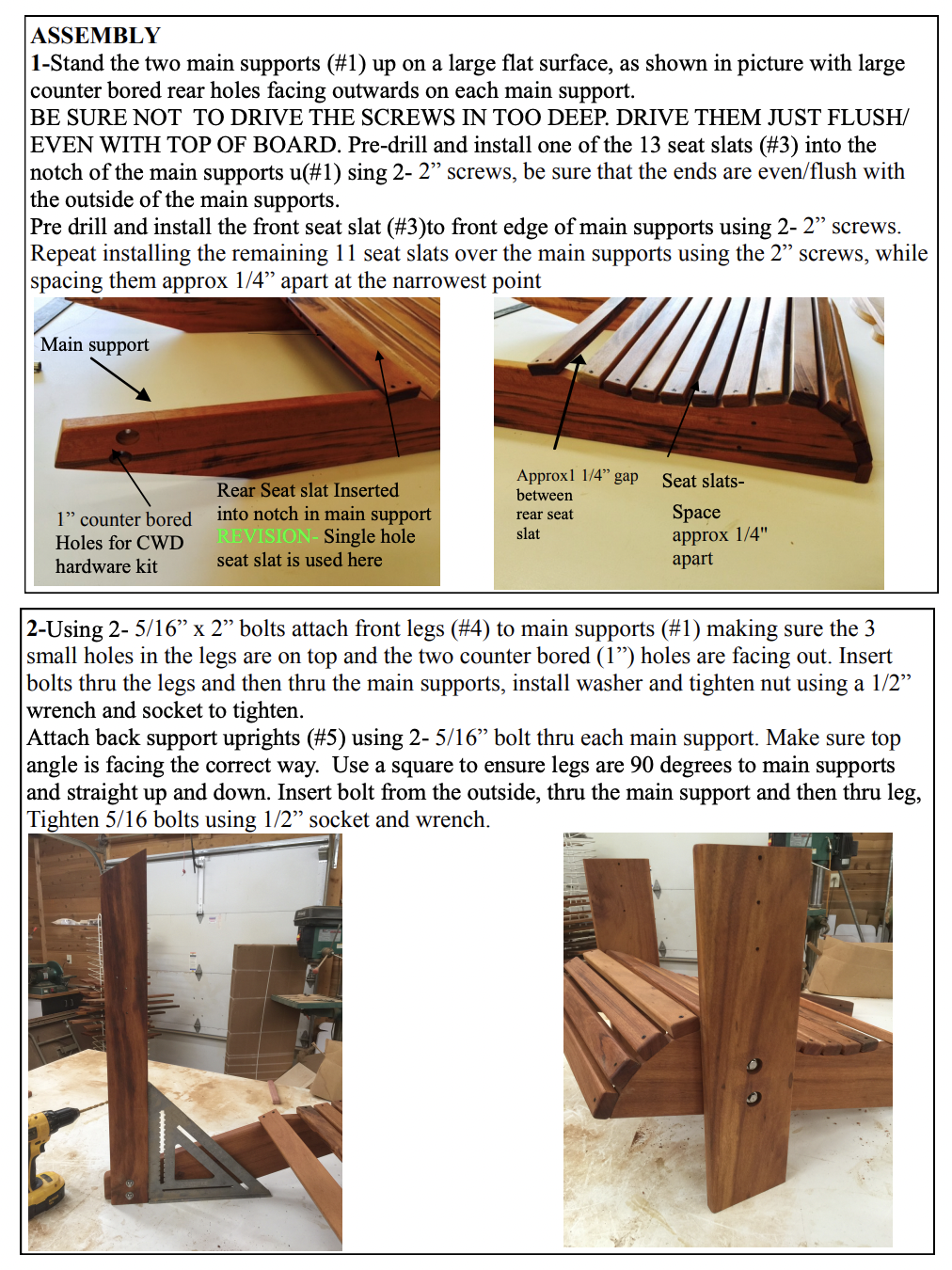 ASSEMBLY
1-Stand the two main supports (#1) up on a large flat surface, as shown in picture with large counter bored rear holes facing outwards on each main support.
BE SURE NOT TO DRIVE THE SCREWS IN TOO DEEP. DRIVE THEM JUST FLUSH/ EVEN WITH TOP OF BOARD. Pre-drill and install one of the 13 seat slats (#3) into the notch of the main supports u(#1) sing 2- 2” screws, be sure that the ends are even/flush with the outside of the main supports.
Pre drill and install the front seat slat (#3)to front edge of main supports using 2- 2” screws. Repeat installing the remaining 11 seat slats over the main supports using the 2” screws, while spacing them approx 1/4” apart at the narrowest point

Main support

1” counter bored Holes for CWD hardware kit

Rear Seat slat Inserted into notch in main support REVISION- Single hole seat slat is used here

Approx1 1/4” gap between rear seat slat

Seat slats-

Space approx 1/4" apart

2-Using 2- 5/16” x 2” bolts attach front legs (#4) to main supports (#1) making sure the 3 small holes in the legs are on top and the two counter bored (1”) holes are facing out. Insert bolts thru the legs and then thru the main supports, install washer and tighten nut using a 1/2” wrench and socket to tighten.
Attach back support uprights (#5) using 2- 5/16” bolt thru each main support. Make sure top angle is facing the correct way. Use a square to ensure legs are 90 degrees to main supports and straight up and down. Insert bolt from the outside, thru the main support and then thru leg, Tighten 5/16 bolts using 1/2” socket and wrench.