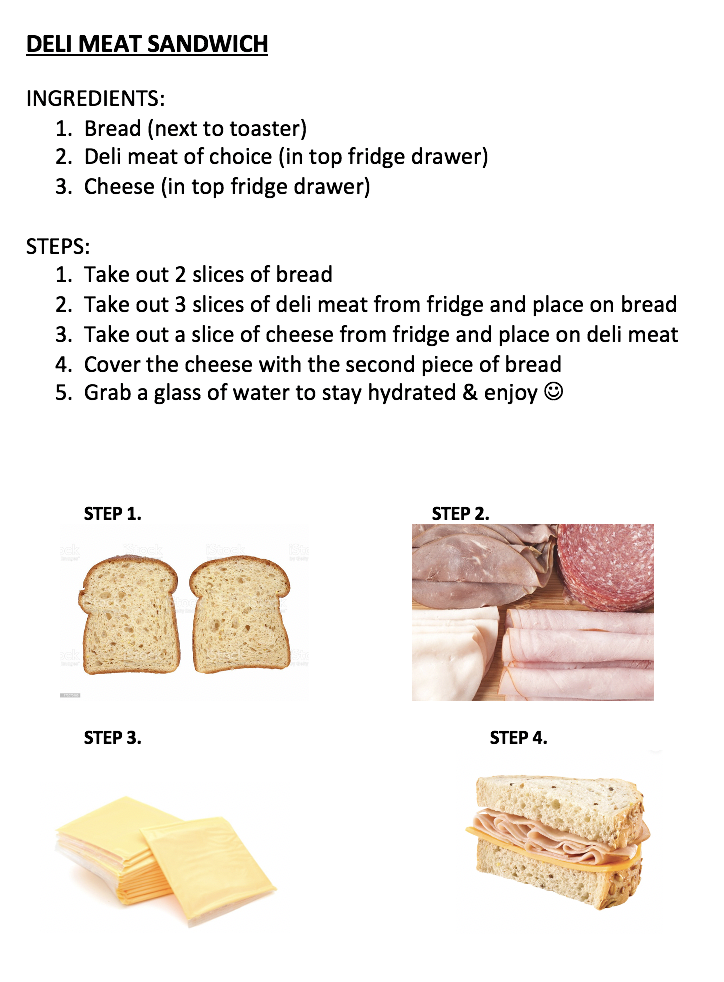 DELI MEAT SANDWICH

INGREDIENTS:
1. Bread (next to toaster)
2. Deli meat of choice (in top fridge drawer)
3. Cheese (in top fridge drawer)

STEPS:
1. Take out 2 slices of bread
2. Take out 3 slices of deli meat from fridge and place on bread
3. Take out a slice of cheese from fridge and place on deli meat
4. Cover the cheese with the second piece of bread
5. Grab a glass of water to stay hydrated & enjoy ☺

STEP 1.

STEP 2.

STEP 3.

STEP 4.