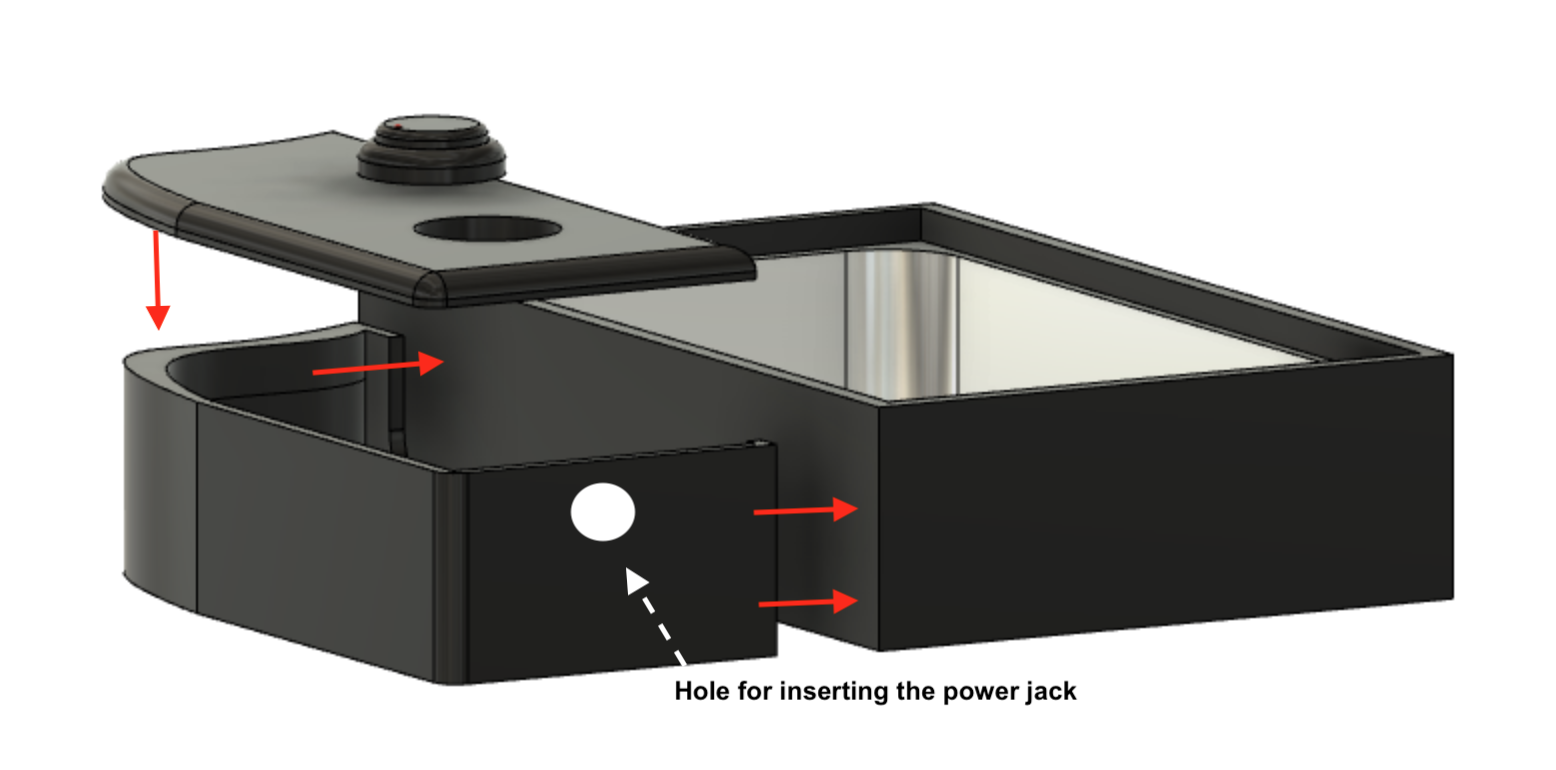 Hole for inserting the power jack