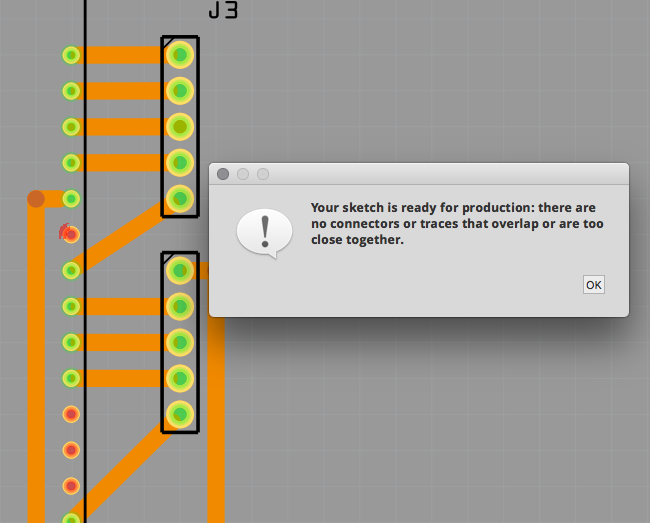 J3

Your sketch is ready for production: there are no connectors or traces that overlap or are too close together.

OK