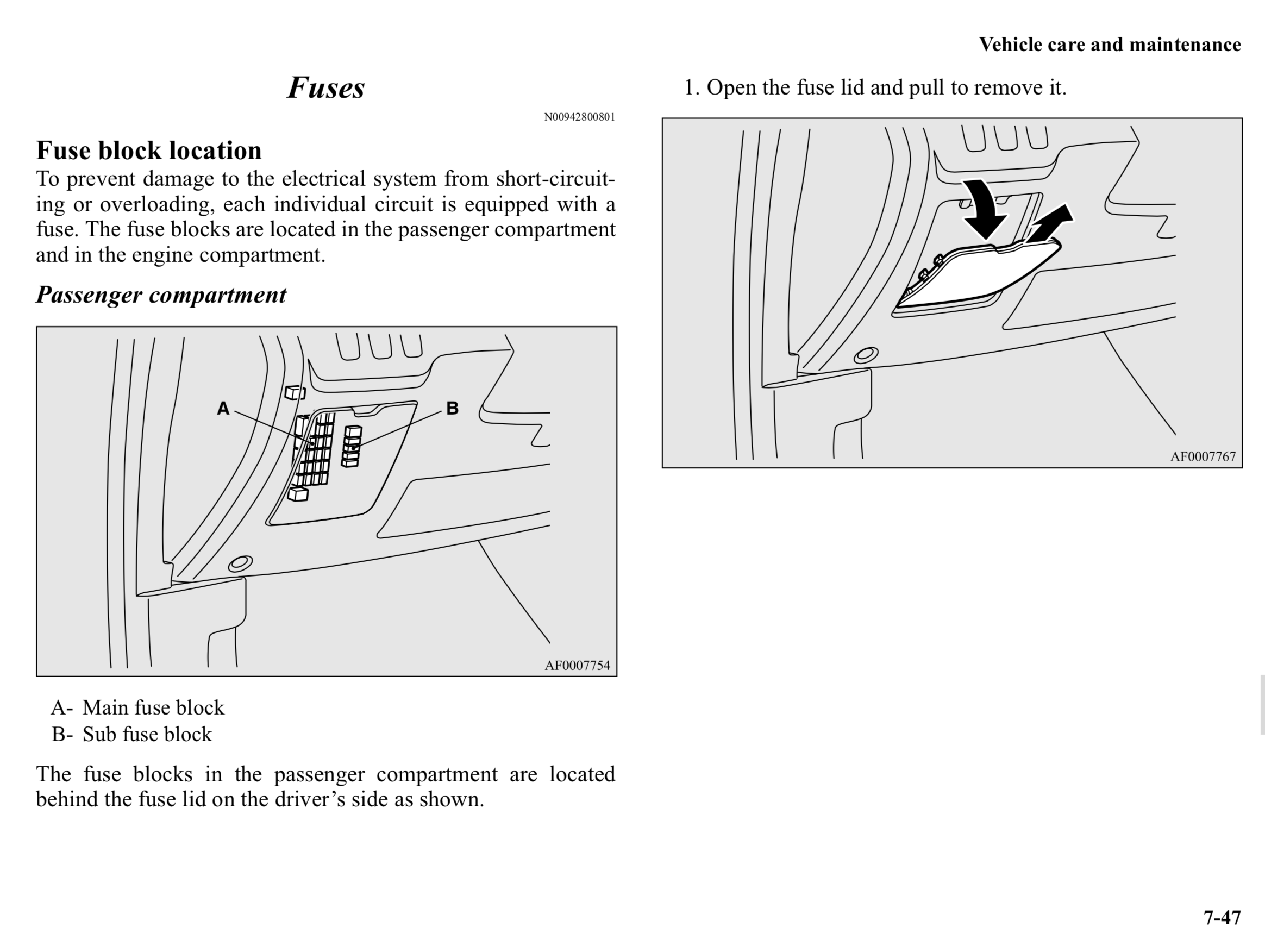 Vehicle care and maintenance

Fuses

N00942800801

Fuse block location

To prevent damage to the electrical system from short-circuiting or overloading, each individual circuit is equipped with a fuse. The fuse blocks are located in the passenger compartment and in the engine compartment.

Passenger compartment

A

B

AF0007754

A- Main fuse block
B- Sub fuse block

The fuse blocks in the passenger compartment are located behind the fuse lid on the driver’s side as shown.

1. Open the fuse lid and pull to remove it.

AF0007767

7-47