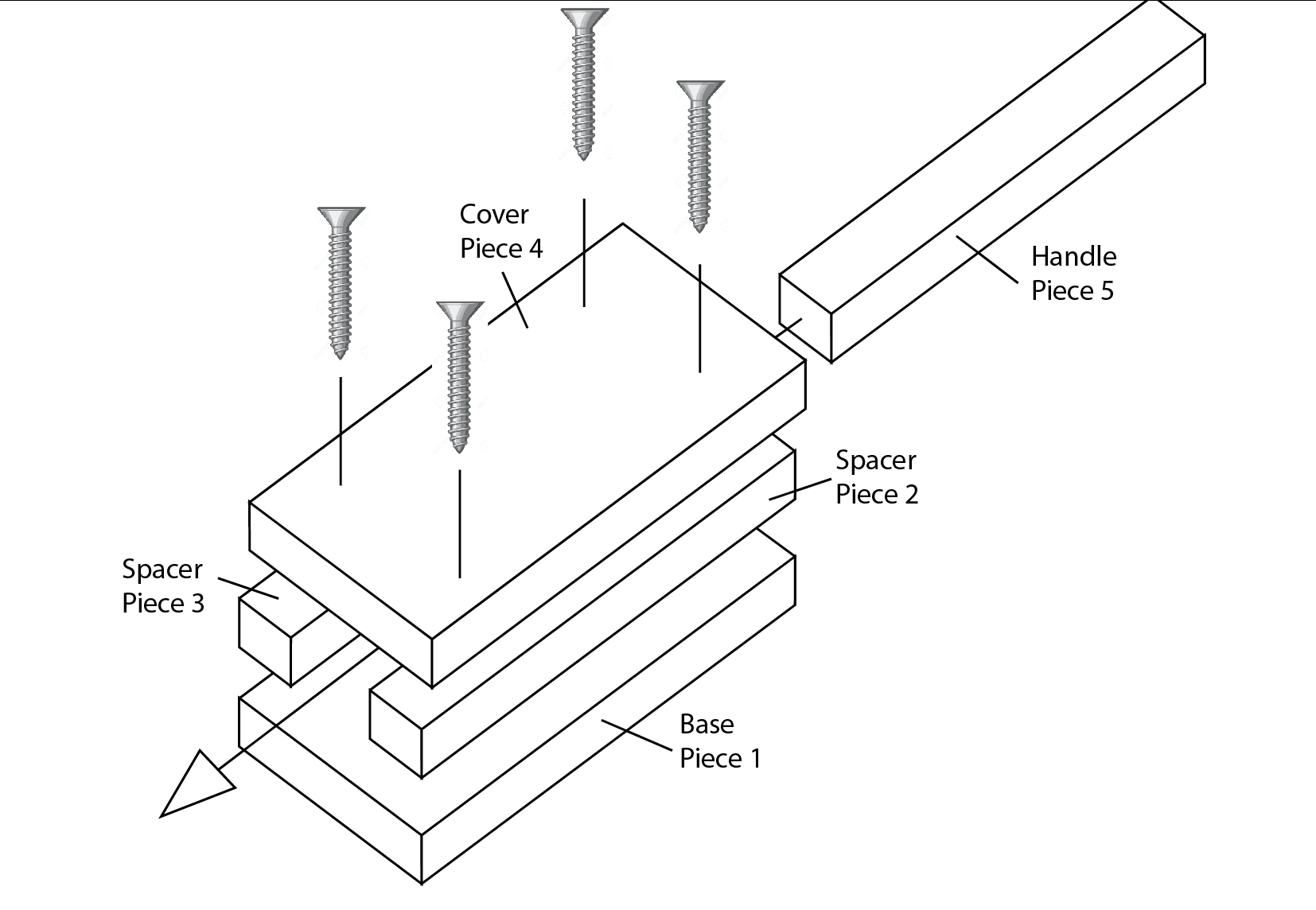 Cover
Piece 4

Handle
Piece 5

Spacer
Piece 2

Spacer
Piece 3

Base
Piece 1