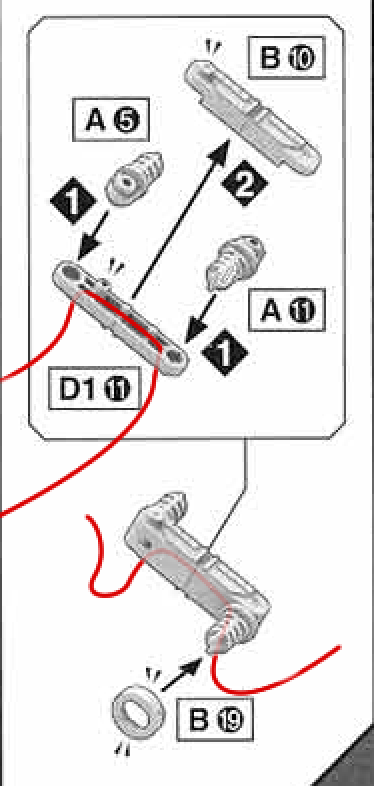 B ⑩

A ⑤

1

2

A ⑪

1

D1 ⑪

B ⑲