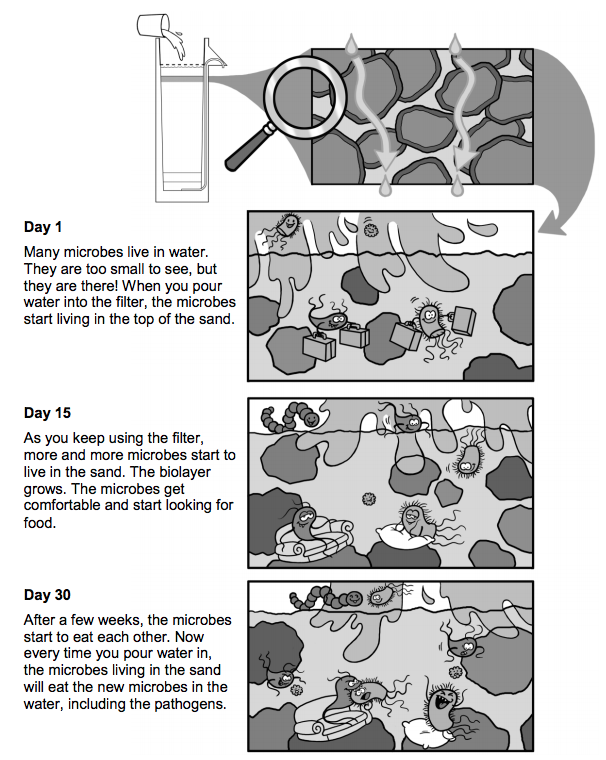 Day 1

Many microbes live in water. They are too small to see, but they are there! When you pour water into the filter, the microbes start living in the top of the sand.

Day 15

As you keep using the filter, more and more microbes start to live in the sand. The biolayer grows. The microbes get comfortable and start looking for food.

Day 30

After a few weeks, the microbes start to eat each other. Now every time you pour water in, the microbes living in the sand will eat the new microbes in the water, including the pathogens.