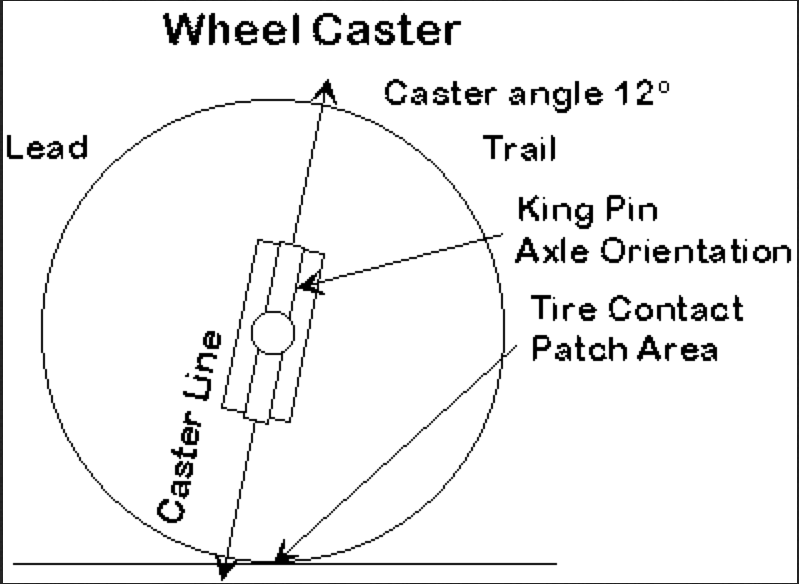 Wheel Caster

Caster angle 12°

Lead

Trail

King Pin
Axle Orientation

Tire Contact
Patch Area

Caster Line