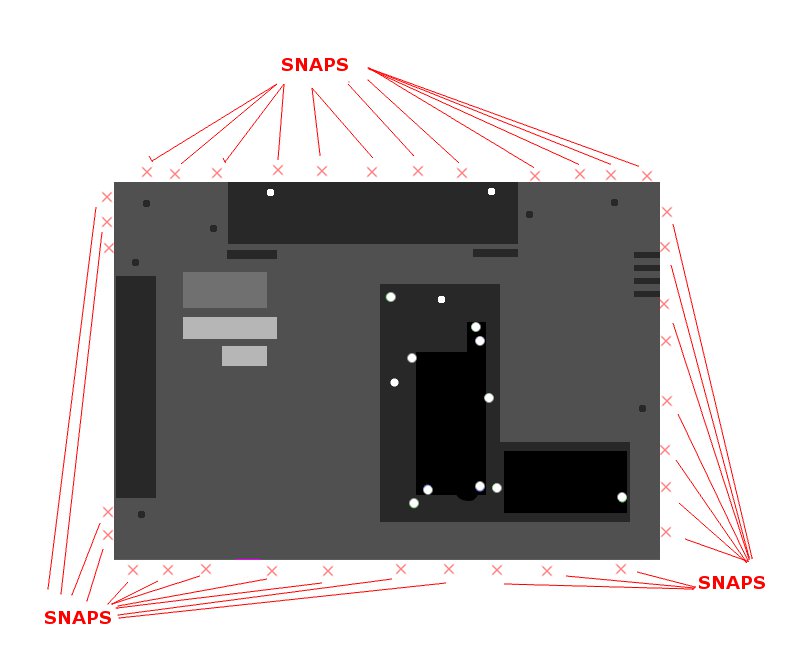 SNAPS

SNAPS

SNAPS