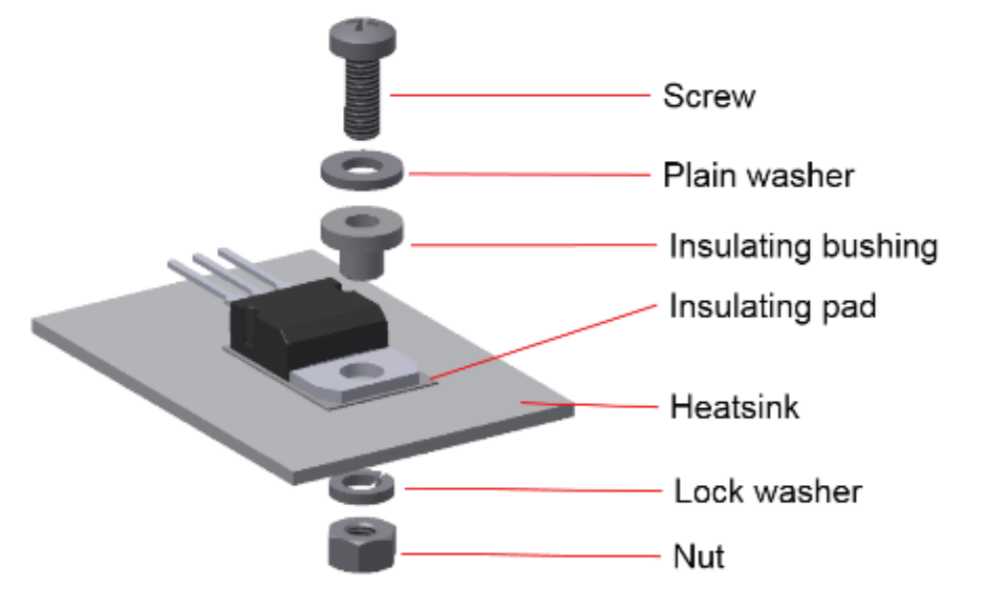 Screw
Plain washer
Insulating bushing
Insulating pad
Heatsink
Lock washer
Nut