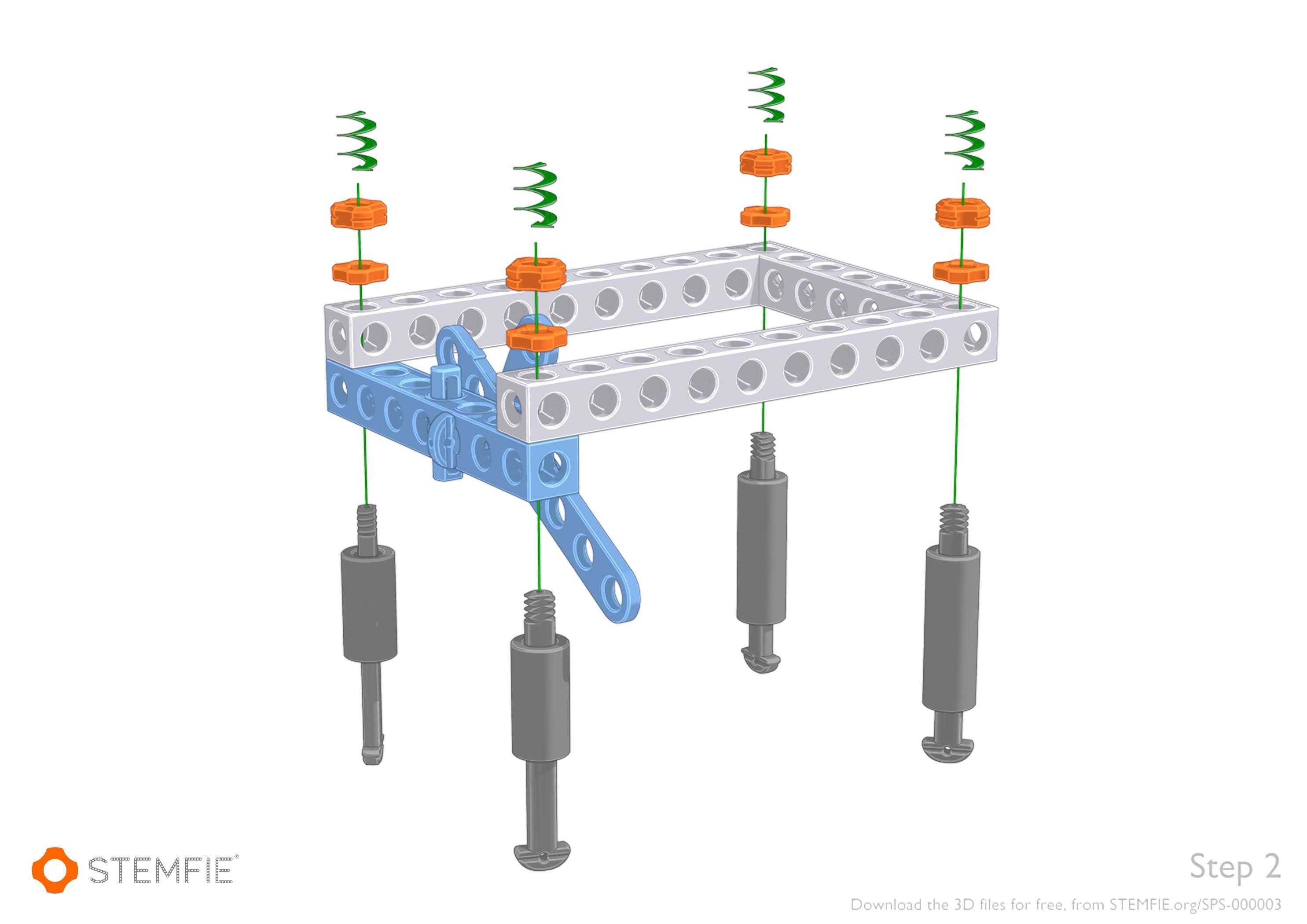 STEMFIE®

Step 2

Download the 3D files for free, from STEMFIE.org/SPS-000003