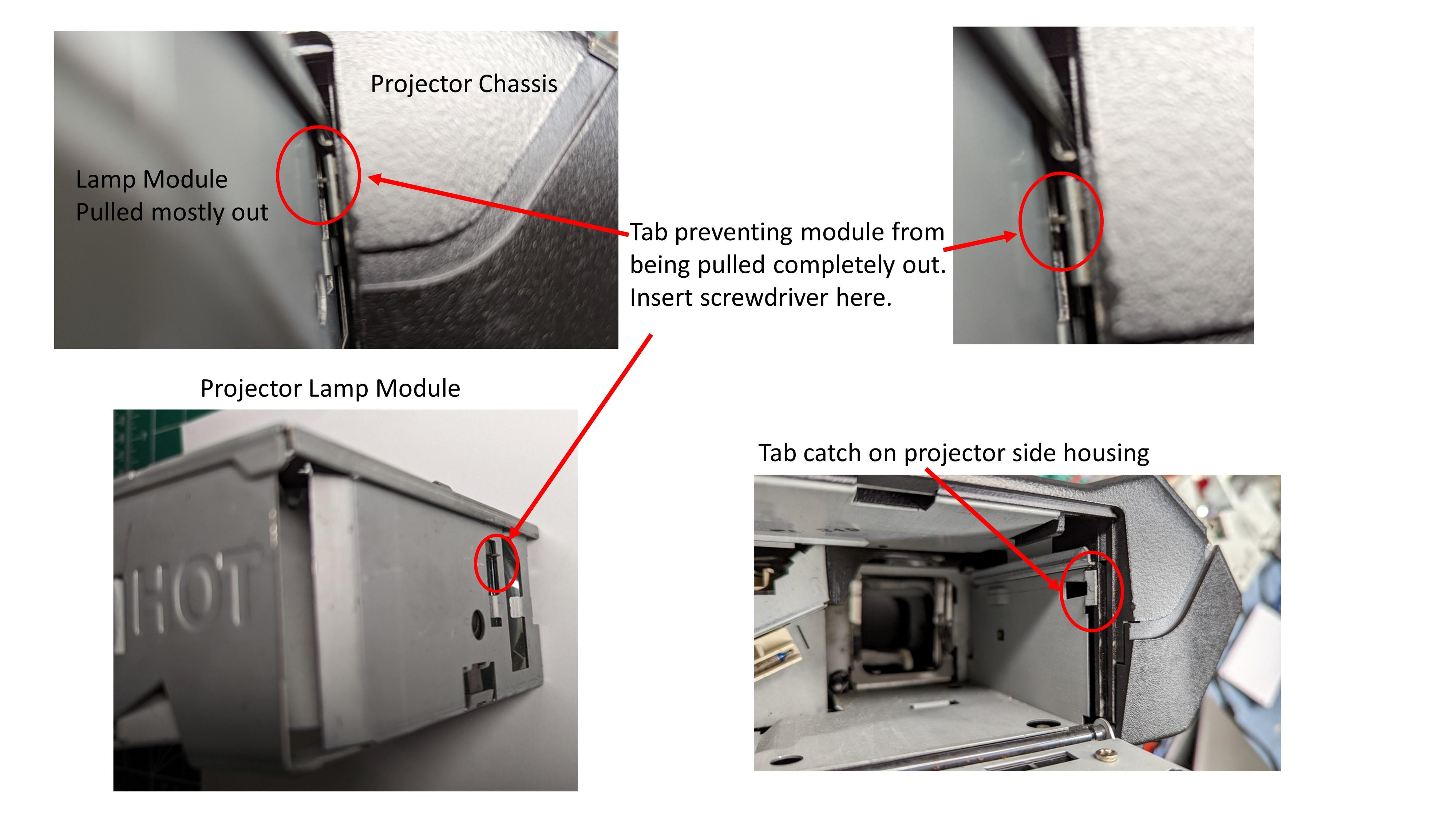 Projector Chassis

Lamp Module
Pulled mostly out

Tab preventing module from being pulled completely out. Insert screwdriver here.

Projector Lamp Module

HOT

Tab catch on projector side housing