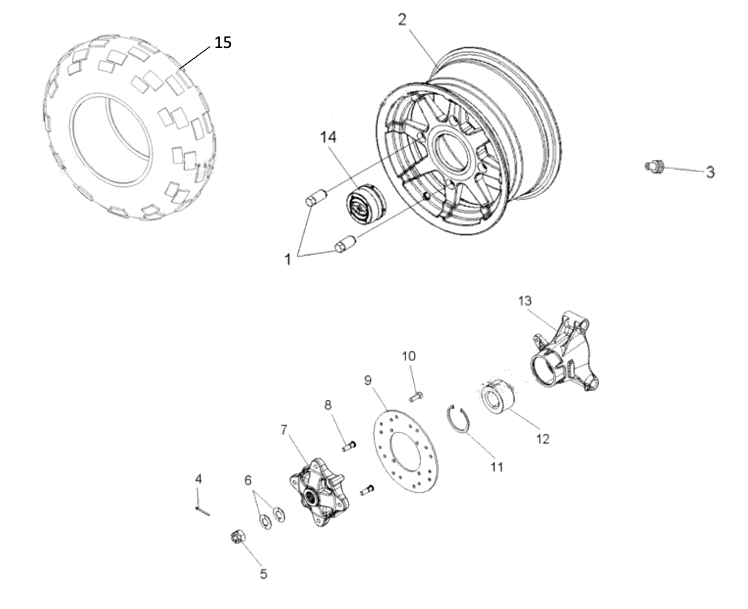 15
2
14
3
1
13
10
9
8
7
12
11
4
6
5