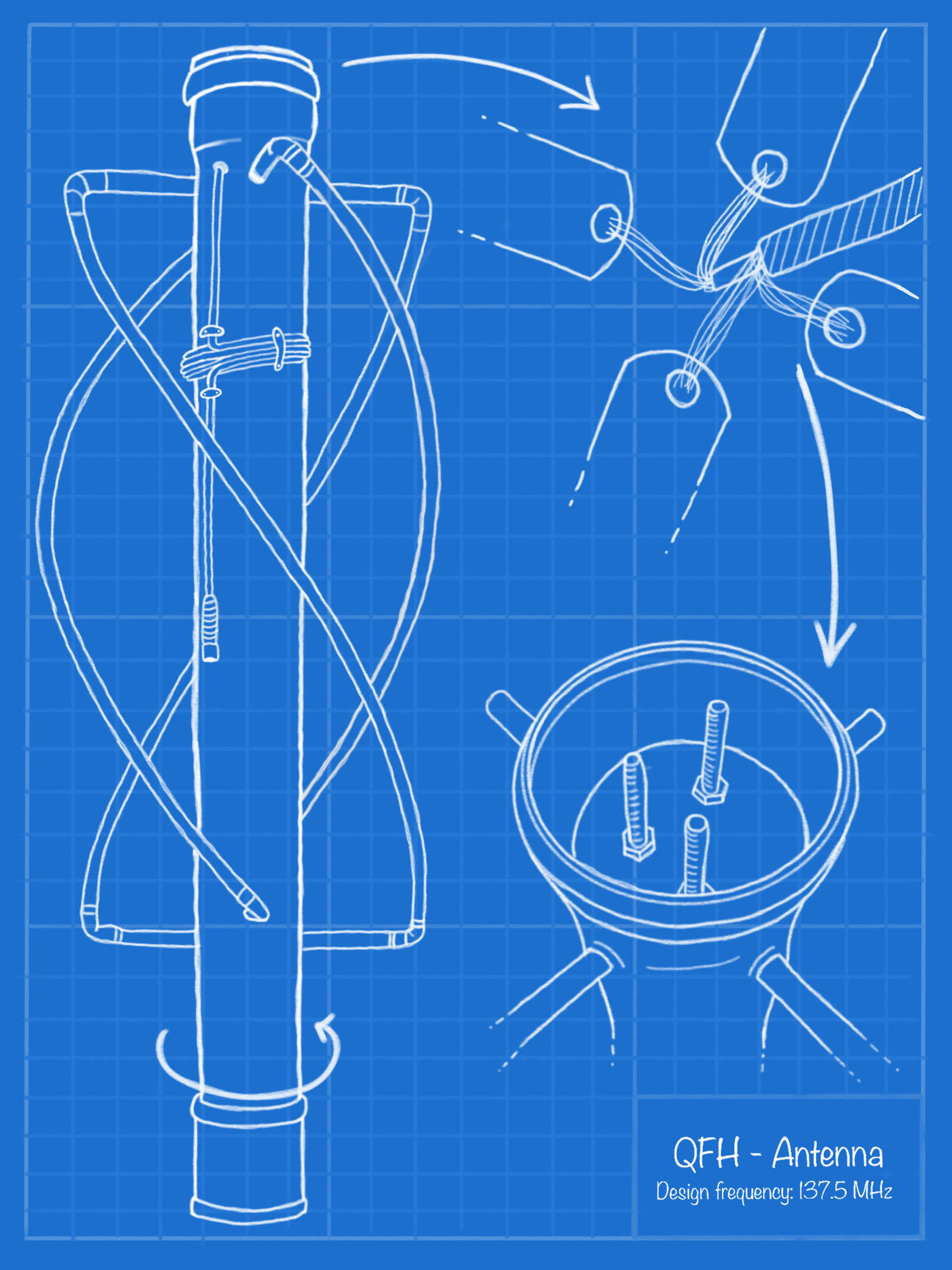 QFH - Antenna
Design frequency: 137.5 MHz