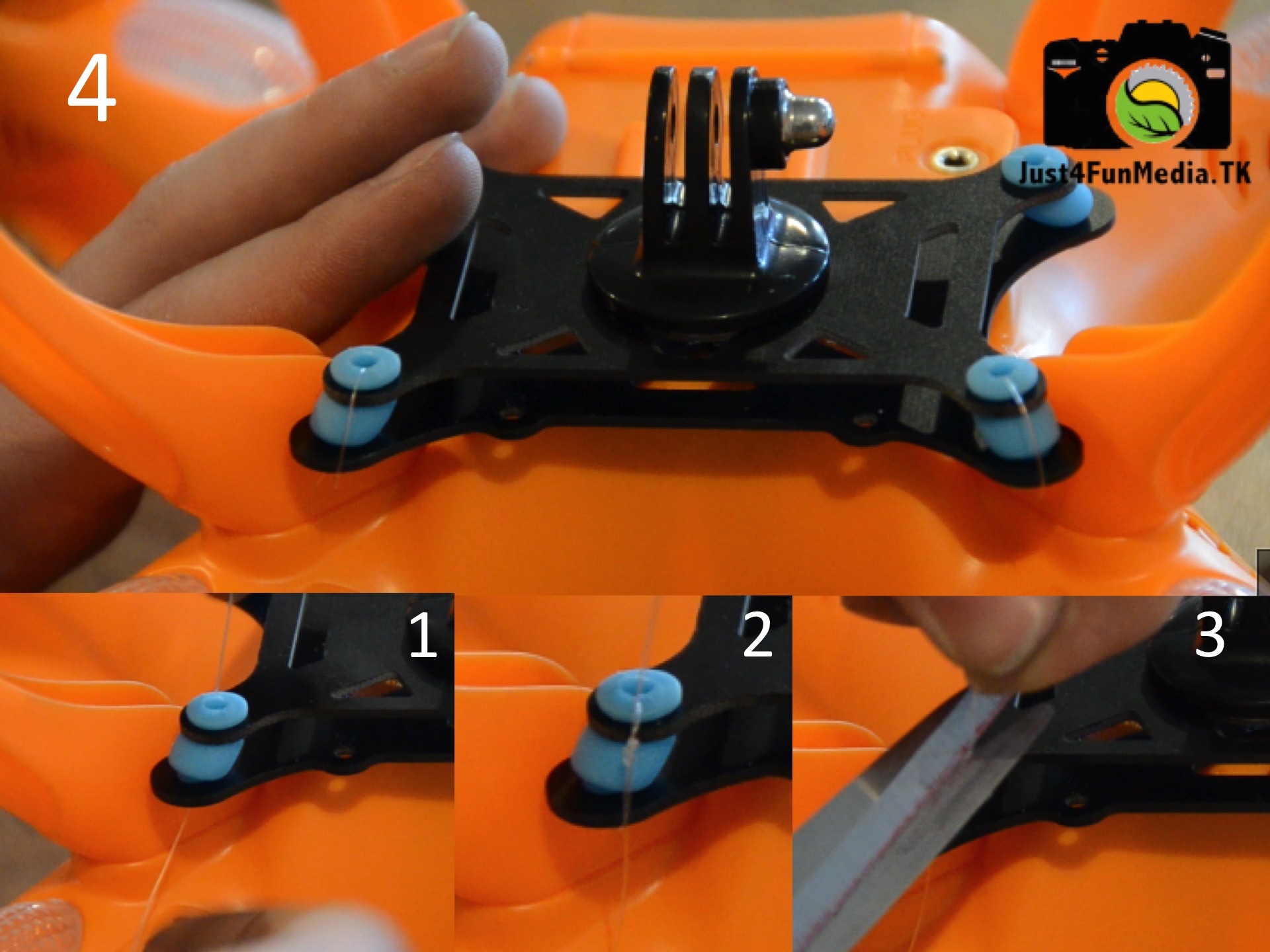 4

Just4FunMedia.TK

1

2

3