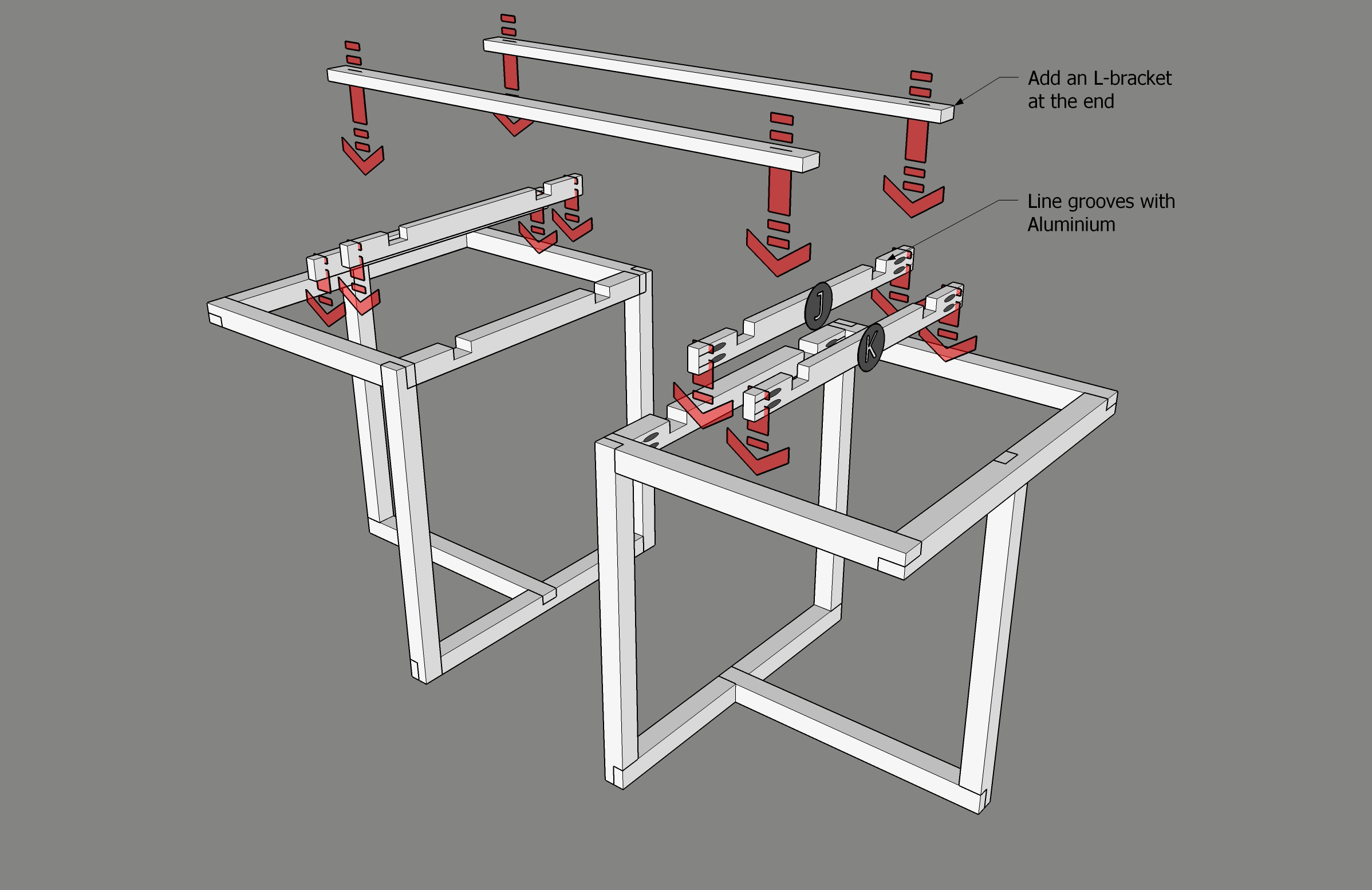 Add an L-bracket at the end

Line grooves with Aluminium

J

K