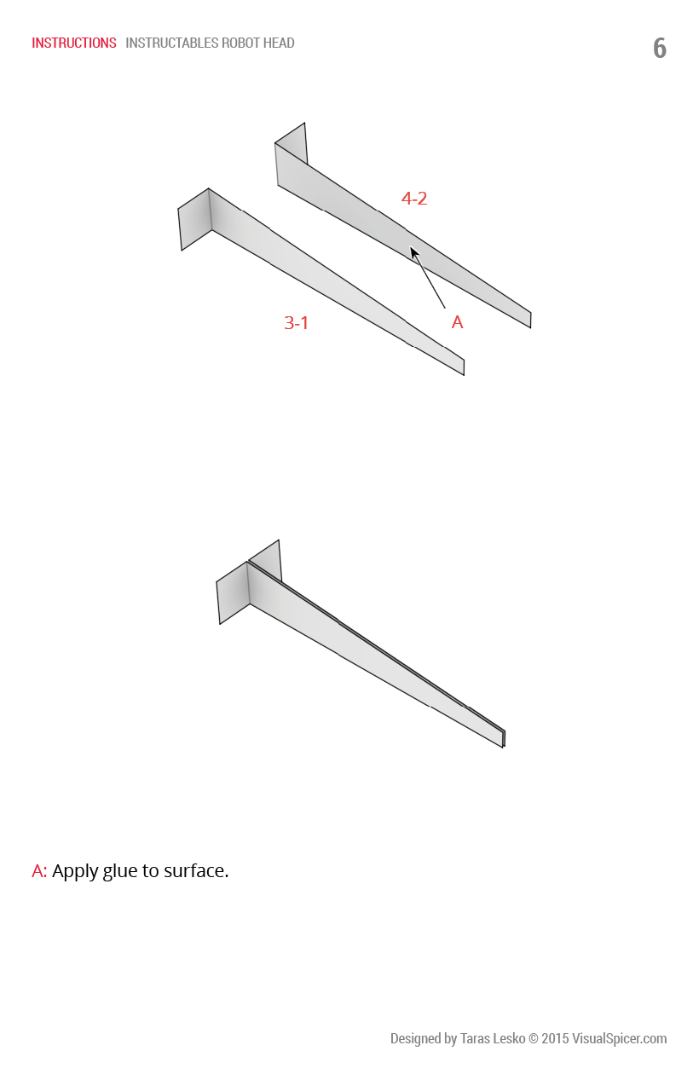 INSTRUCTIONS INSTRUCTABLES ROBOT HEAD

6

4-2

3-1

A

A: Apply glue to surface.

Designed by Taras Lesko © 2015 VisualSpicer.com