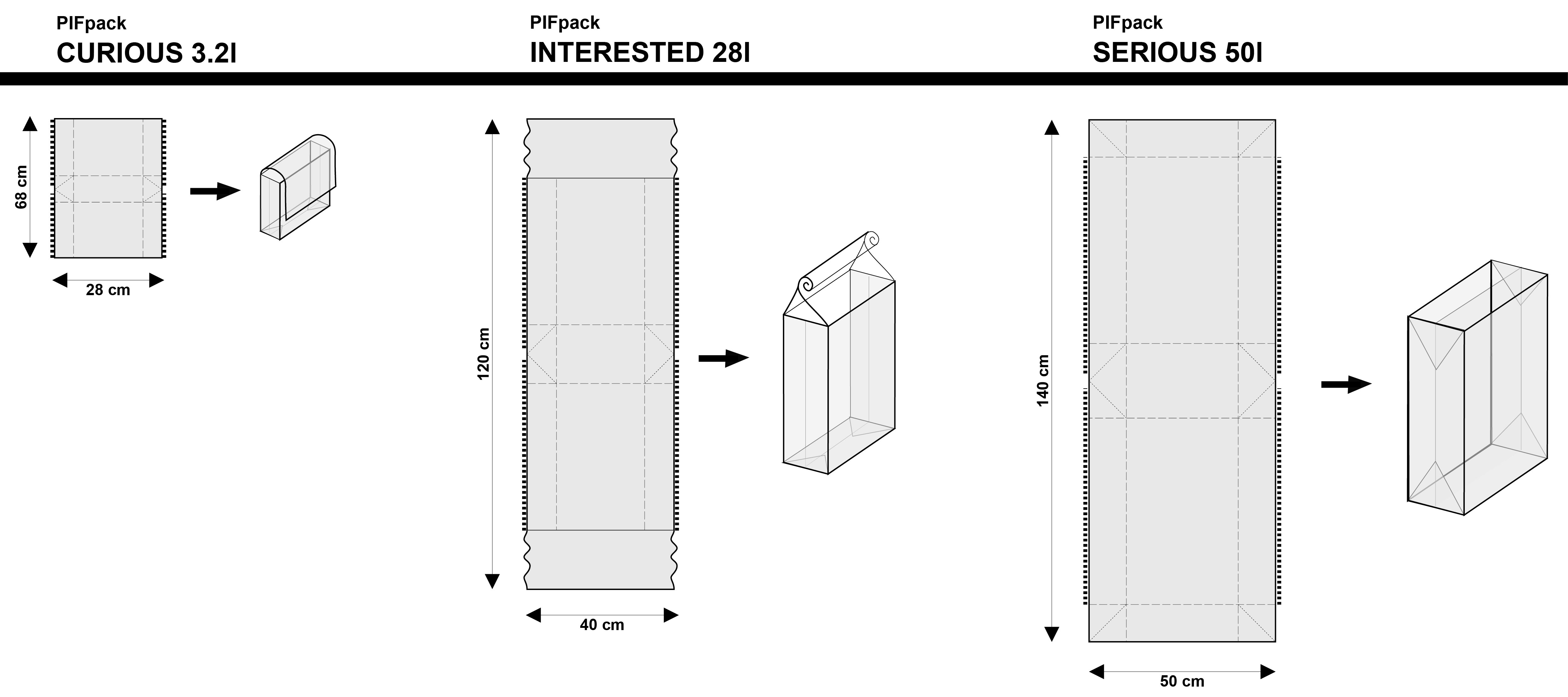 PIFpack
CURIOUS 3.2l

68 cm

28 cm

PIFpack
INTERESTED 28l

120 cm

40 cm

PIFpack
SERIOUS 50l

140 cm

50 cm