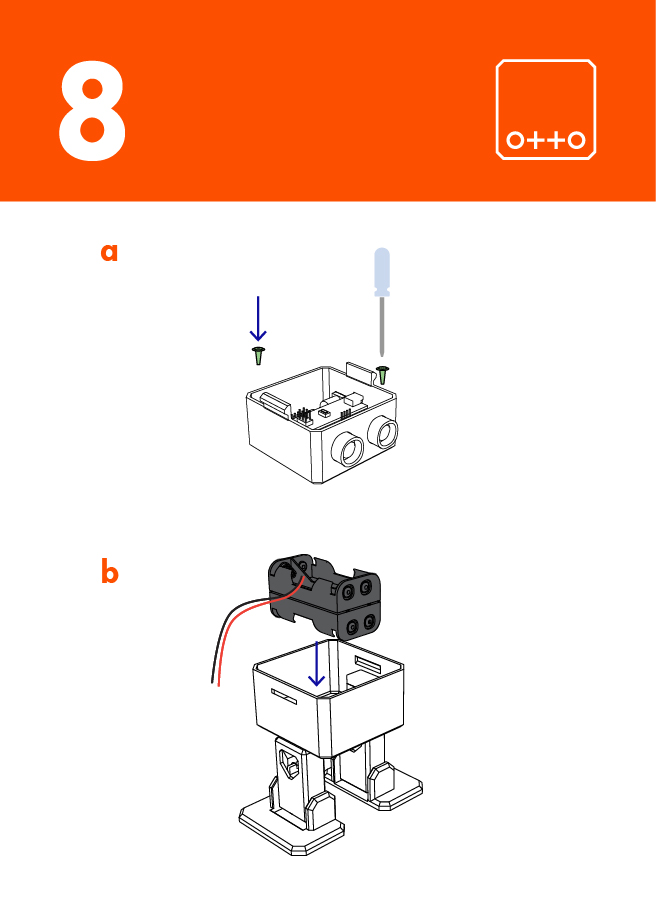 8

o++o

a

b