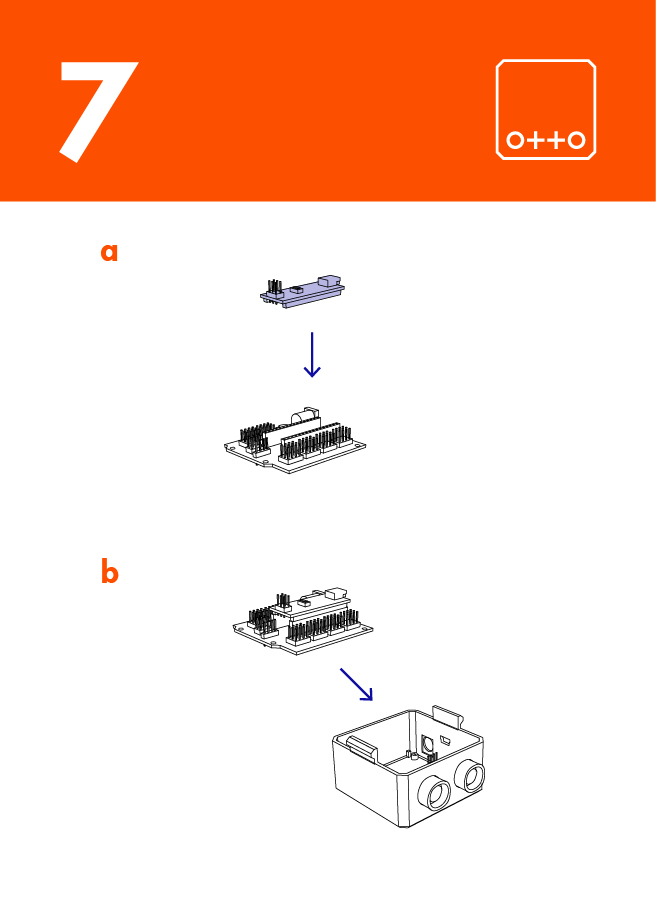 7

o++o

a

b