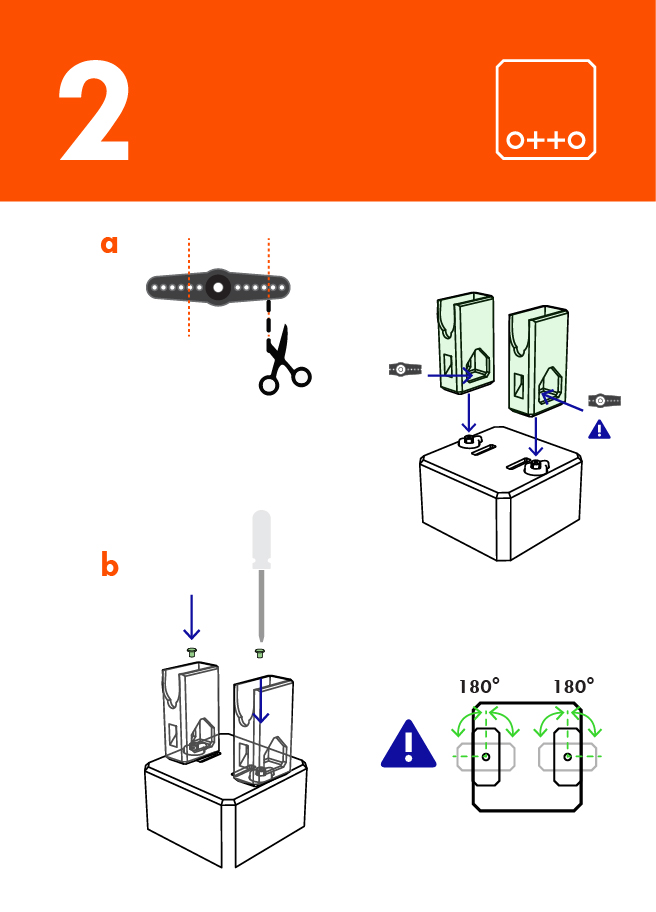 2

o++o

a

b

180°

180°