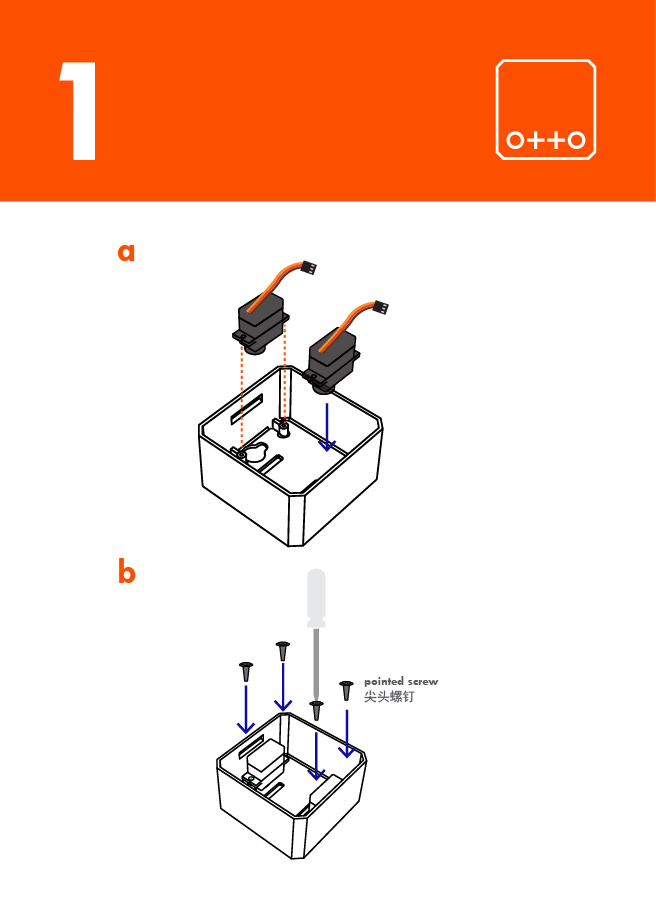 1

o++o

a

b

pointed screw
尖头螺钉