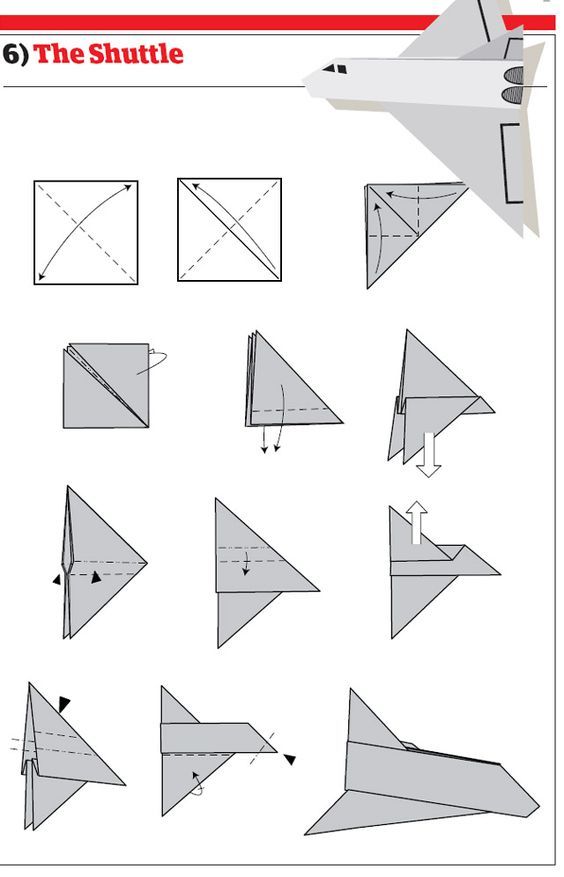 6) The Shuttle