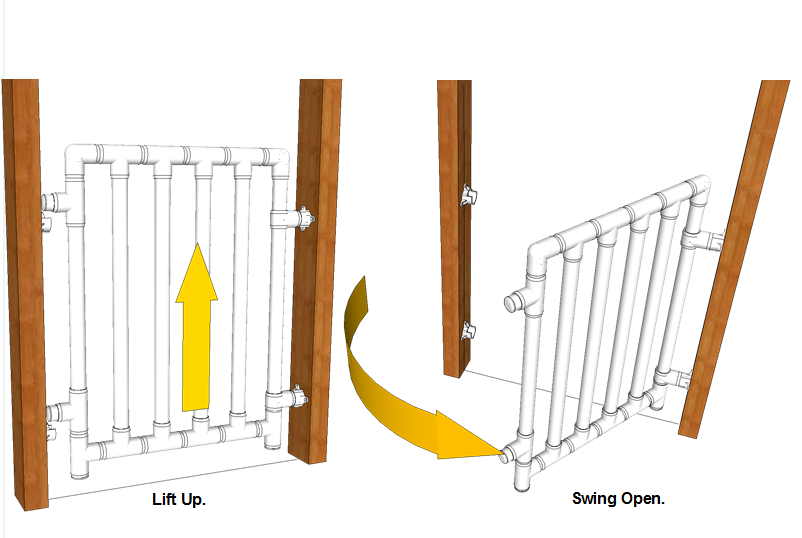 Lift Up.

Swing Open.