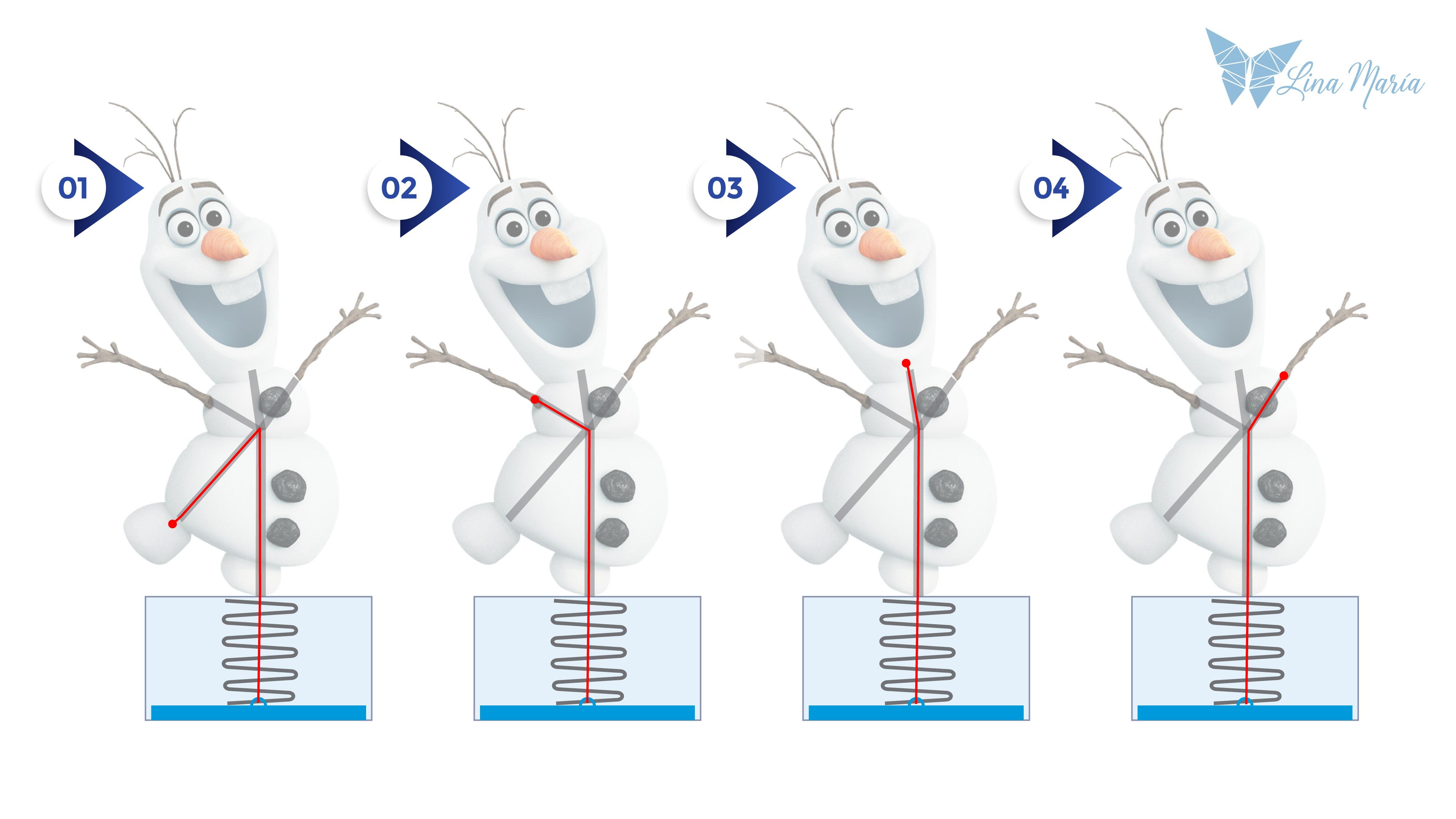 Lina María

01

02

03

04