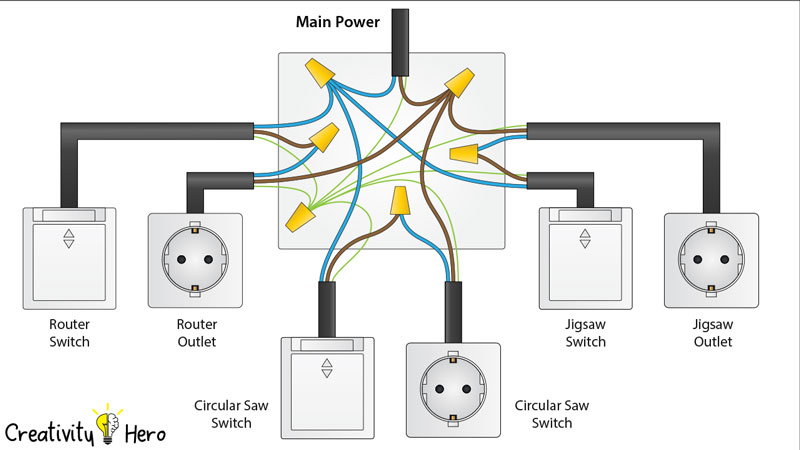 Main Power

Router Switch

Router Outlet

Jigsaw Switch

Jigsaw Outlet

Circular Saw Switch

Circular Saw Switch

Creativity Hero