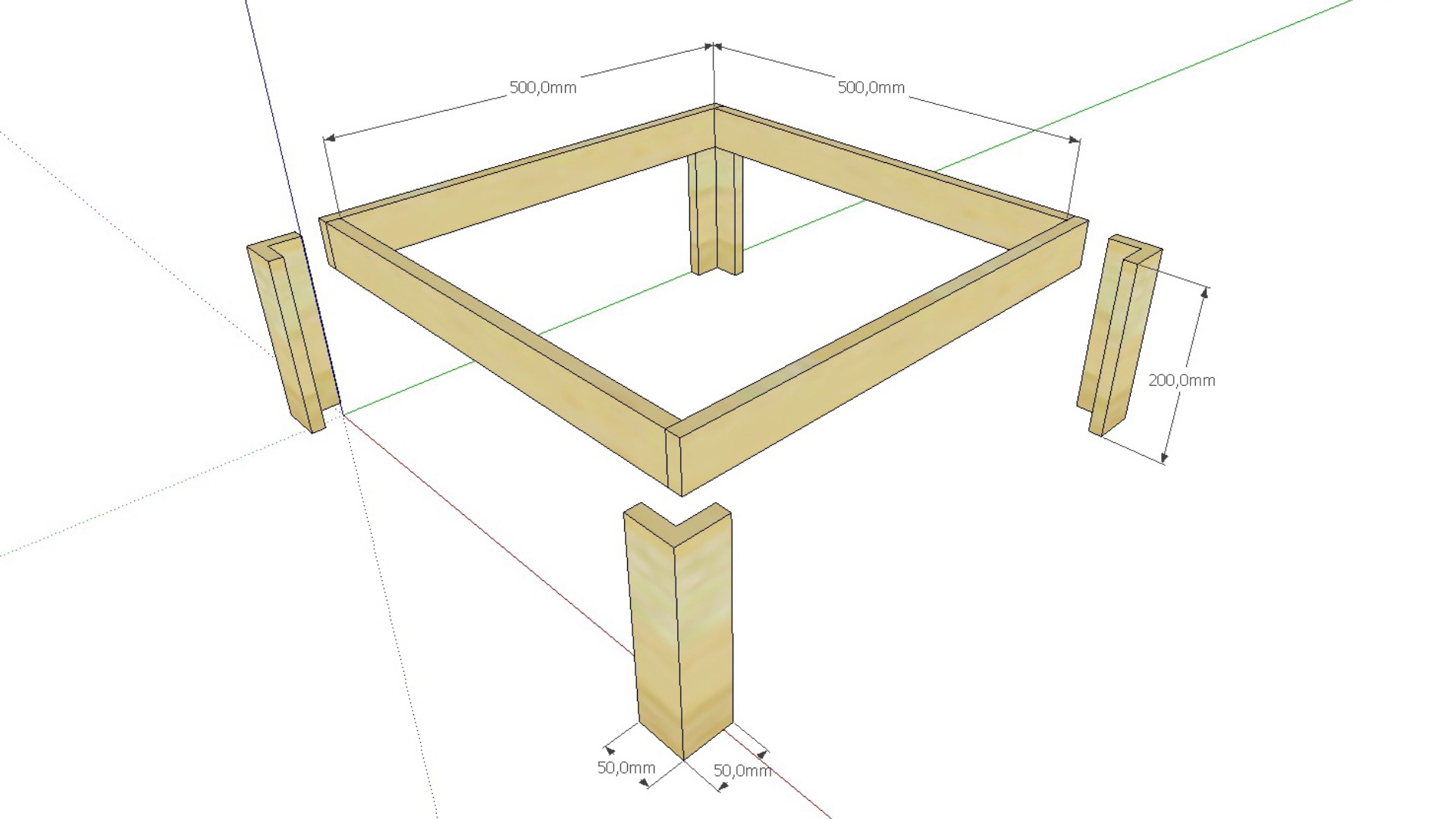 500,0mm
500,0mm
200,0mm
50,0mm
50,0mm