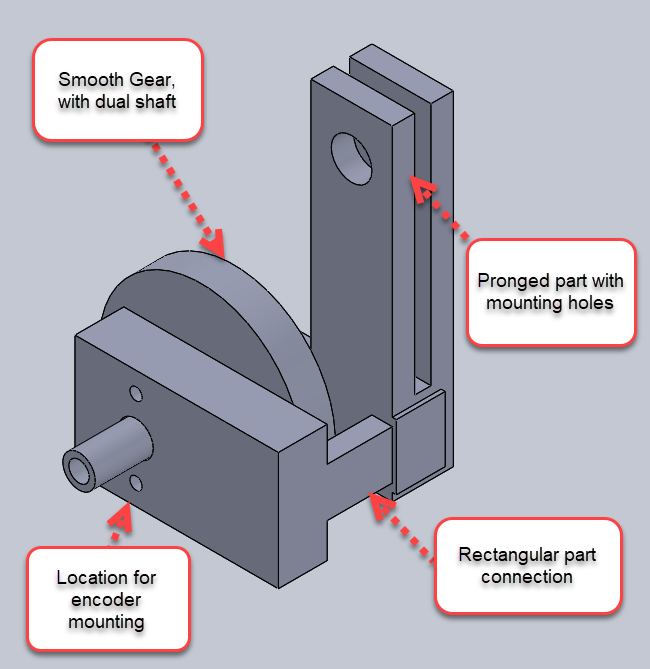 Smooth Gear, with dual shaft

Pronged part with mounting holes

Location for encoder mounting

Rectangular part connection