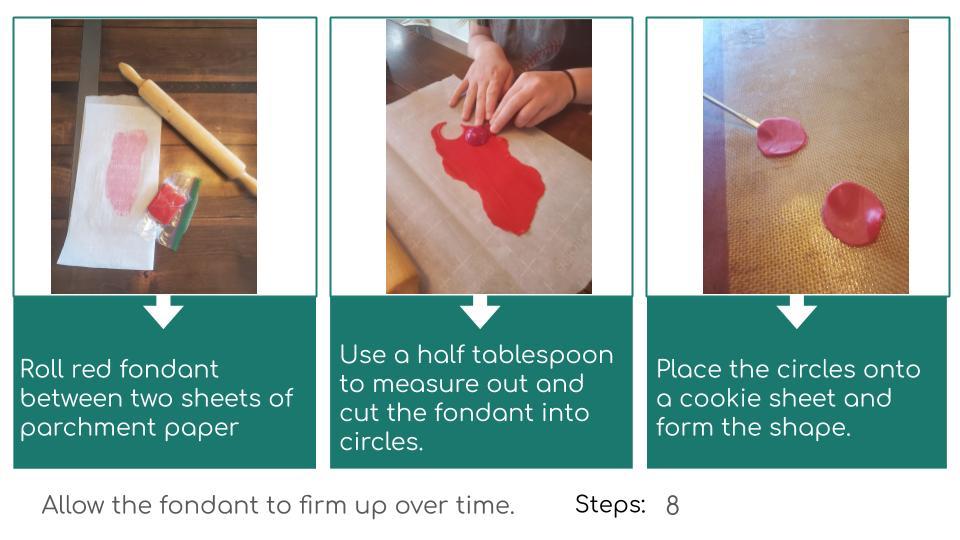 Roll red fondant between two sheets of parchment paper

Use a half tablespoon to measure out and cut the fondant into circles.

Place the circles onto a cookie sheet and form the shape.

Allow the fondant to firm up over time.

Steps: 8