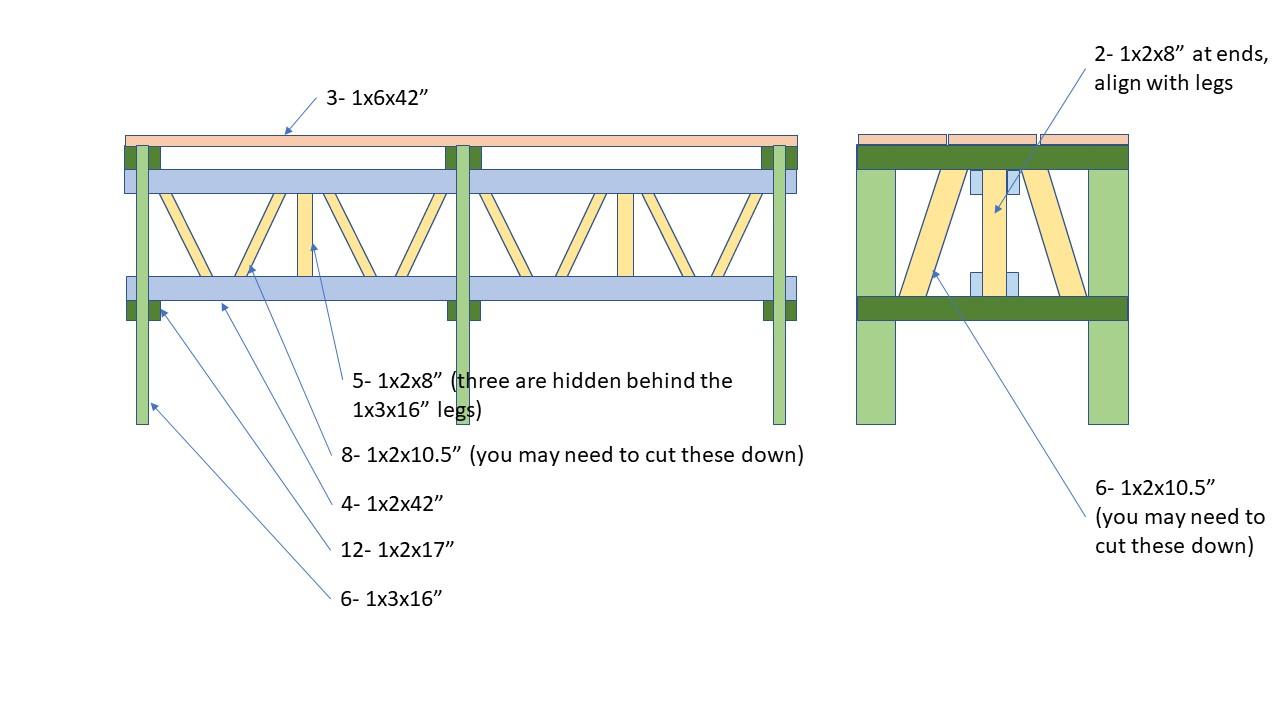 3- 1x6x42”

2- 1x2x8” at ends, align with legs

5- 1x2x8” (three are hidden behind the 1x3x16” legs)

8- 1x2x10.5” (you may need to cut these down)

4- 1x2x42”

12- 1x2x17”

6- 1x3x16”

6- 1x2x10.5” (you may need to cut these down)