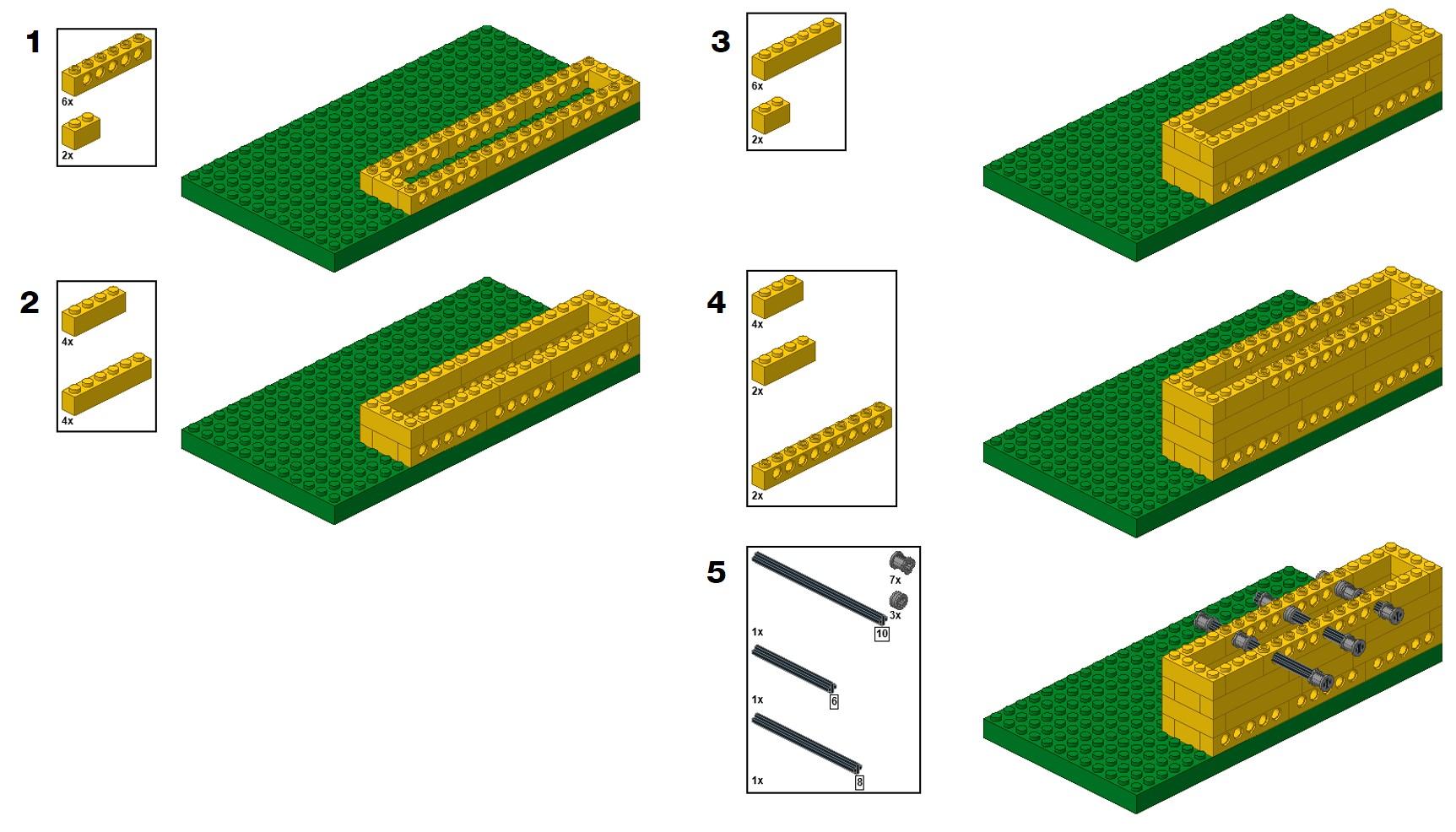 1

6x

2x

2

4x

4x

3

6x

2x

4

4x

2x

2x

5

7x

3x

1x

10

1x

6

1x

8