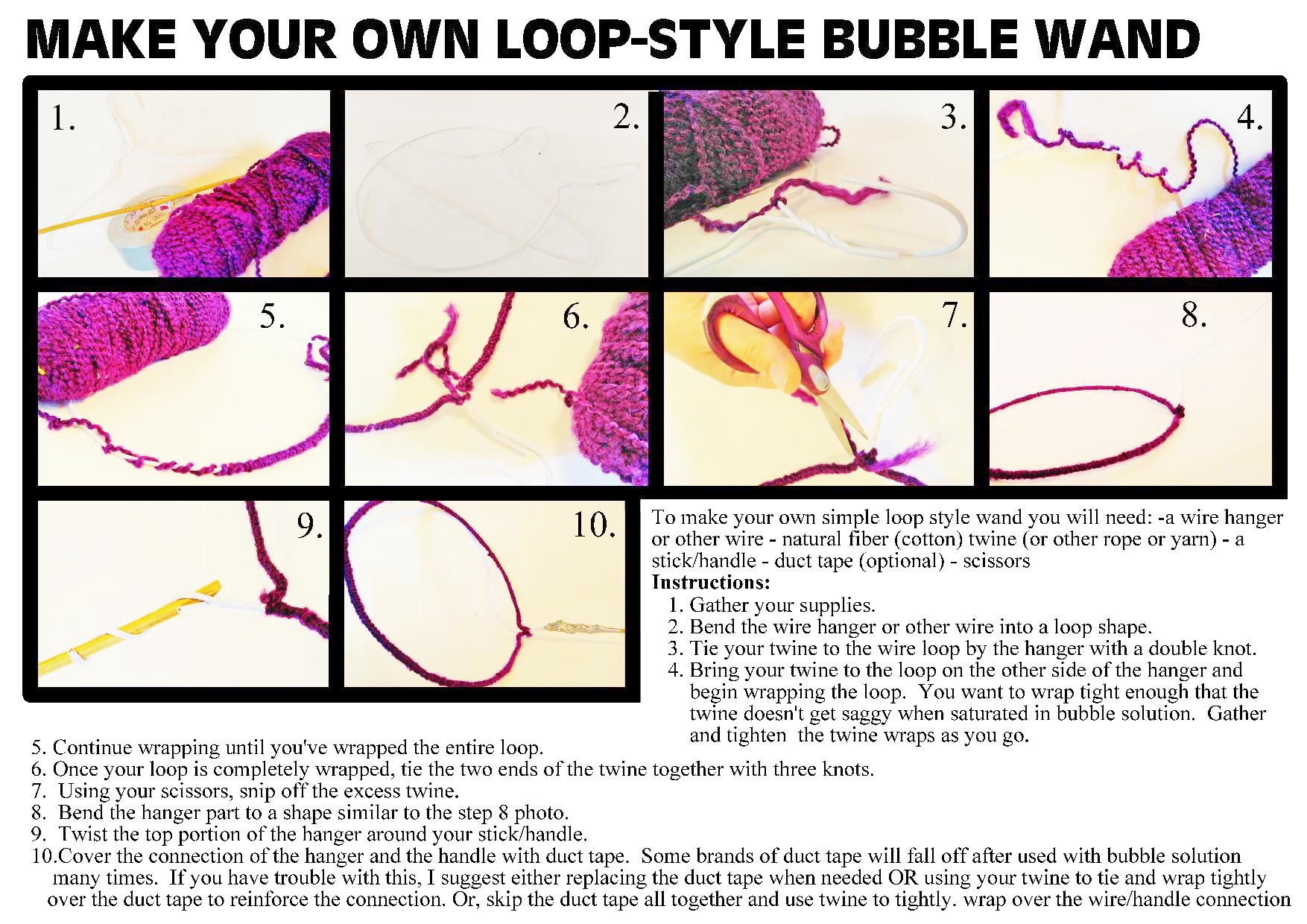 MAKE YOUR OWN LOOP-STYLE BUBBLE WAND

1.

2.

3.

4.

5.

6.

7.

8.

9.

10.

To make your own simple loop style wand you will need: -a wire hanger or other wire - natural fiber (cotton) twine (or other rope or yarn) - a stick/handle - duct tape (optional) - scissors

Instructions:
1. Gather your supplies.
2. Bend the wire hanger or other wire into a loop shape.
3. Tie your twine to the wire loop by the hanger with a double knot.
4. Bring your twine to the loop on the other side of the hanger and begin wrapping the loop. You want to wrap tight enough that the twine doesn't get saggy when saturated in bubble solution. Gather and tighten the twine wraps as you go.
5. Continue wrapping until you've wrapped the entire loop.
6. Once your loop is completely wrapped, tie the two ends of the twine together with three knots.
7. Using your scissors, snip off the excess twine.
8. Bend the hanger part to a shape similar to the step 8 photo.
9. Twist the top portion of the hanger around your stick/handle.
10.Cover the connection of the hanger and the handle with duct tape. Some brands of duct tape will fall off after used with bubble solution many times. If you have trouble with this, I suggest either replacing the duct tape when needed OR using your twine to tie and wrap tightly over the duct tape to reinforce the connection. Or, skip the duct tape all together and use twine to tightly. wrap over the wire/handle connection