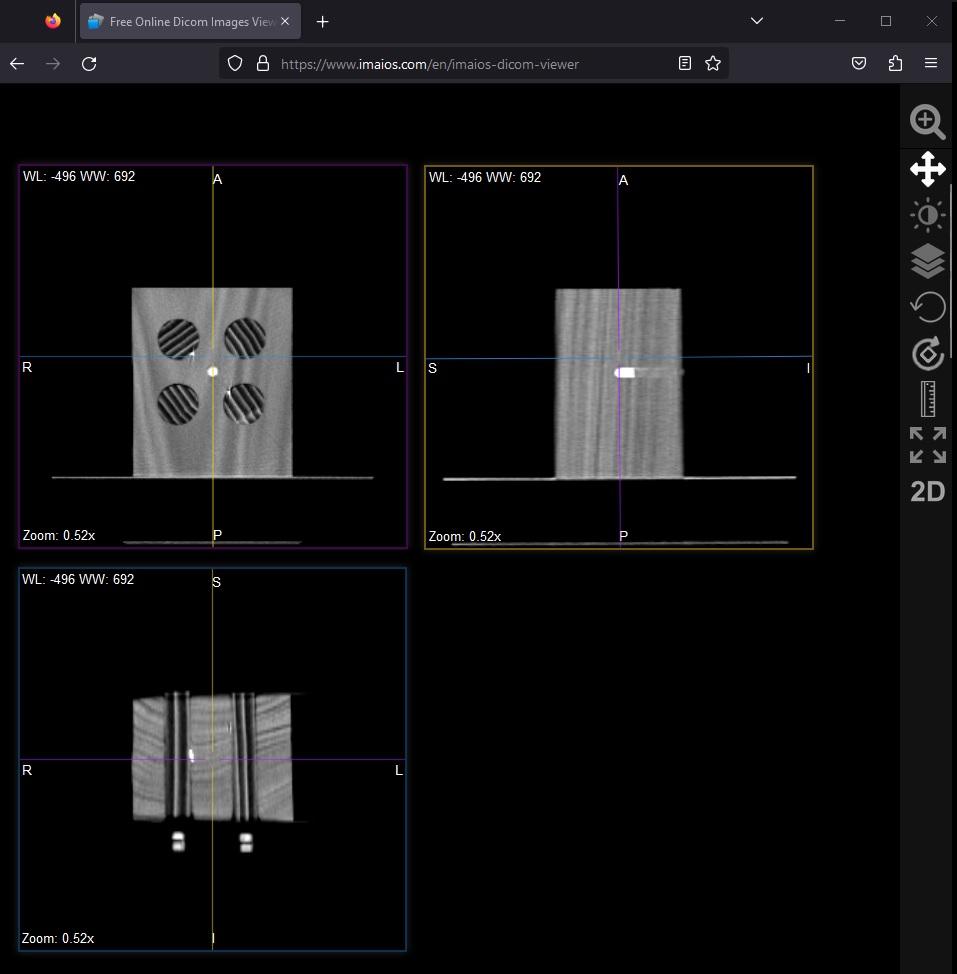 Free Online Dicom Images View

https://www.imaios.com/en/imaios-dicom-viewer

WL: -496 WW: 692
A
R
L
Zoom: 0.52x
P

WL: -496 WW: 692
A
S
I
Zoom: 0.52x
P

WL: -496 WW: 692
S
R
L
Zoom: 0.52x
I

2D