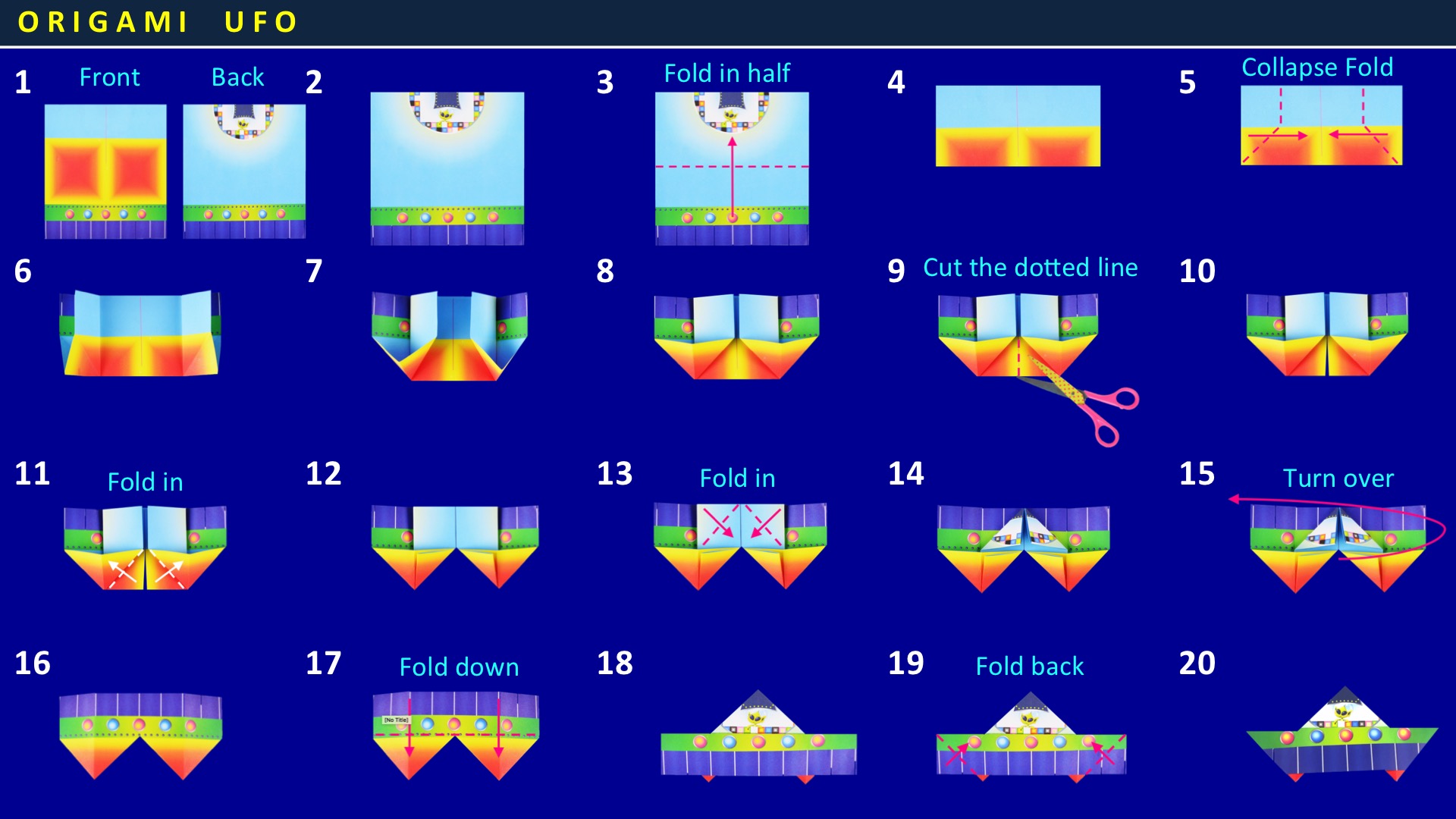 ORIGAMI UFO

1 Front Back

2

3 Fold in half

4

5 Collapse Fold

6

7

8

9 Cut the dotted line

10

11 Fold in

12

13 Fold in

14

15 Turn over

16

17 Fold down

[No Title]

18

19 Fold back

20