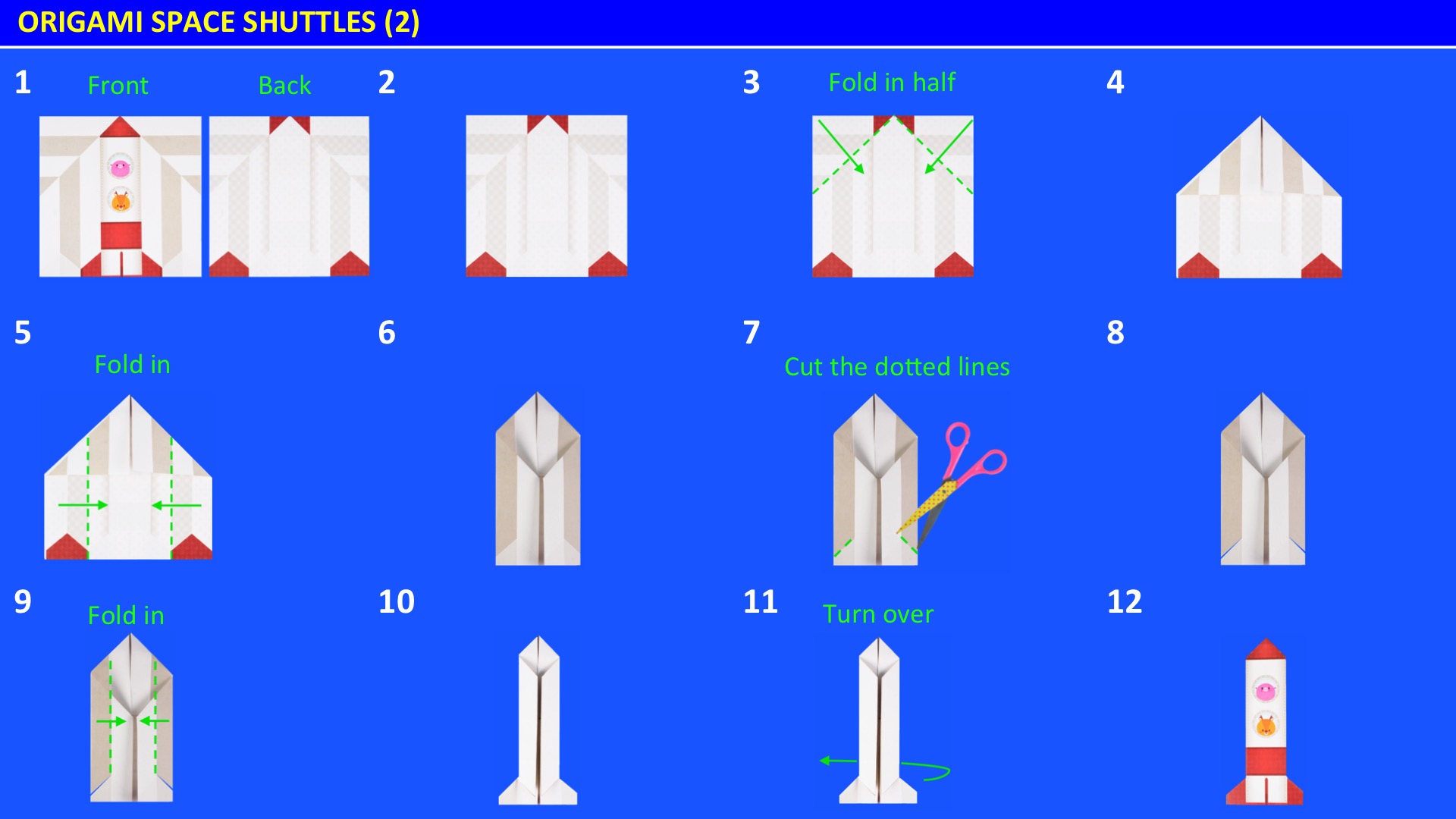 ORIGAMI SPACE SHUTTLES (2)

1 Front Back

2

3 Fold in half

4

5 Fold in

6

7 Cut the dotted lines

8

9 Fold in

10

11 Turn over

12