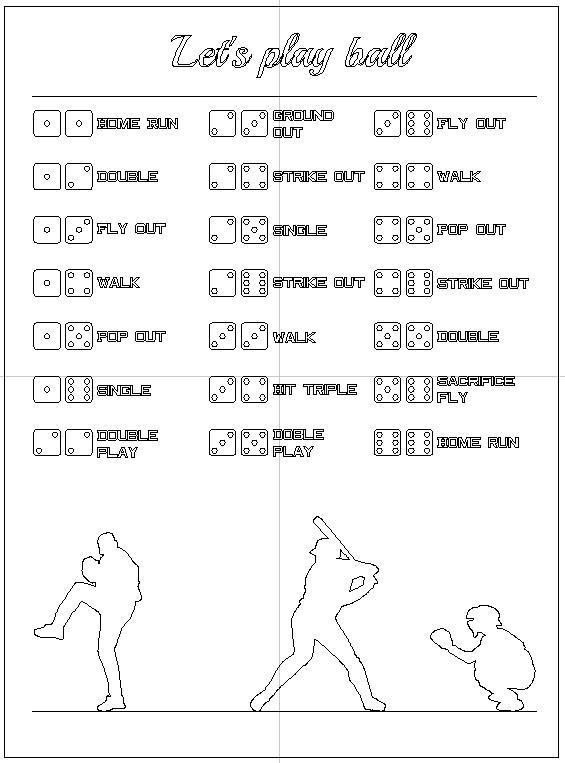 Let's play ball

HOME RUN

DOUBLE

FLY OUT

WALK

POP OUT

SINGLE

DOUBLE PLAY

GROUND OUT

STRIKE OUT

SINGLE

STRIKE OUT

WALK

HIT TRIPLE

DOBLE PLAY

FLY OUT

WALK

POP OUT

STRIKE OUT

DOUBLE

SACRIFICE FLY

HOME RUN