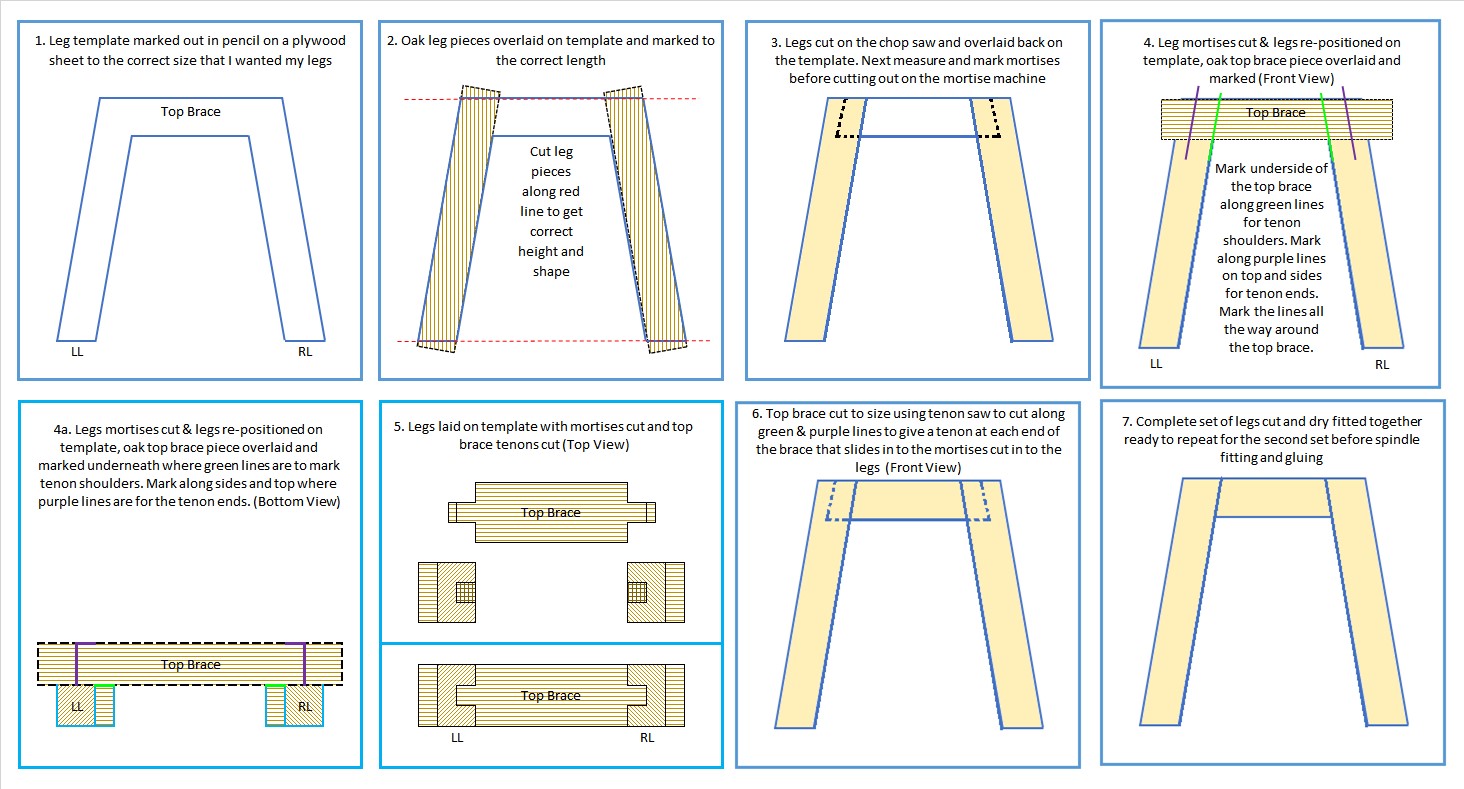 1. Leg template marked out in pencil on a plywood sheet to the correct size that I wanted my legs

Top Brace

LL

RL

2. Oak leg pieces overlaid on template and marked to the correct length

Cut leg pieces along red line to get correct height and shape

3. Legs cut on the chop saw and overlaid back on the template. Next measure and mark mortises before cutting out on the mortise machine

4. Leg mortises cut & legs re-positioned on template, oak top brace piece overlaid and marked (Front View)

Top Brace

Mark underside of the top brace along green lines for tenon shoulders. Mark along purple lines on top and sides for tenon ends. Mark the lines all the way around the top brace.

LL

RL

4a. Legs mortises cut & legs re-positioned on template, oak top brace piece overlaid and marked underneath where green lines are to mark tenon shoulders. Mark along sides and top where purple lines are for the tenon ends. (Bottom View)

Top Brace

LL

RL

5. Legs laid on template with mortises cut and top brace tenons cut (Top View)

Top Brace

Top Brace

LL

RL

6. Top brace cut to size using tenon saw to cut along green & purple lines to give a tenon at each end of the brace that slides in to the mortises cut in to the legs (Front View)

7. Complete set of legs cut and dry fitted together ready to repeat for the second set before spindle fitting and gluing