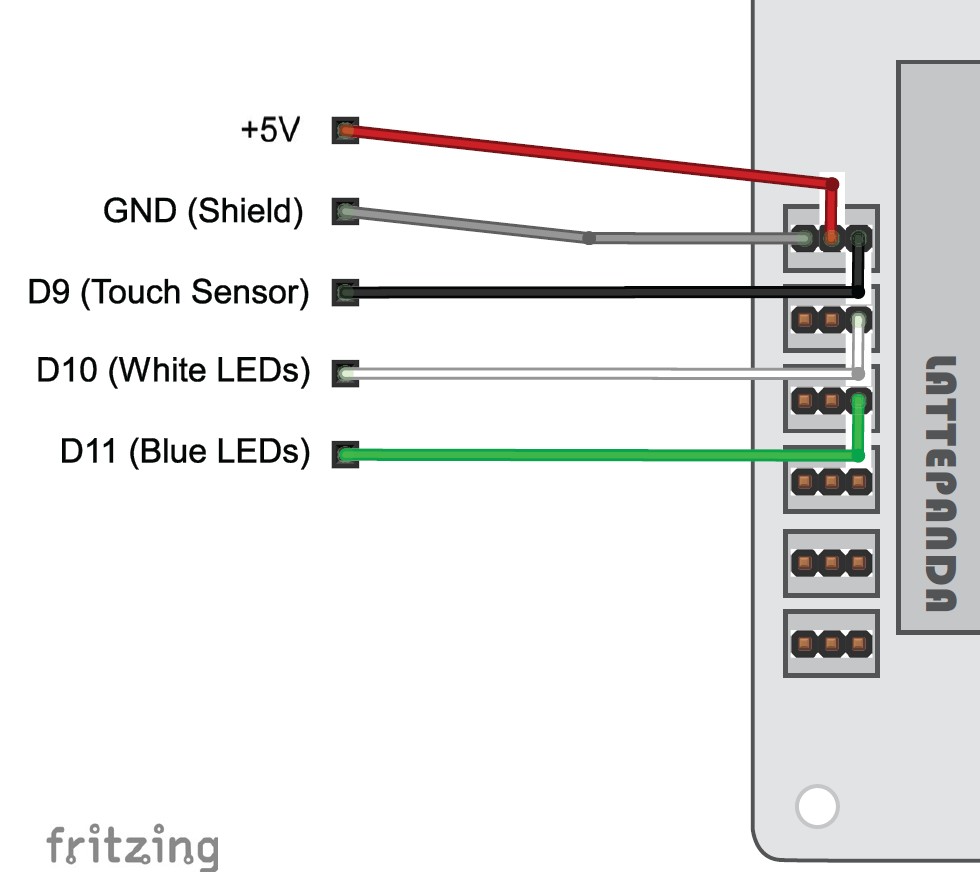 +5V

GND (Shield)

D9 (Touch Sensor)

D10 (White LEDs)

D11 (Blue LEDs)

LATTEPANDA

fritzing