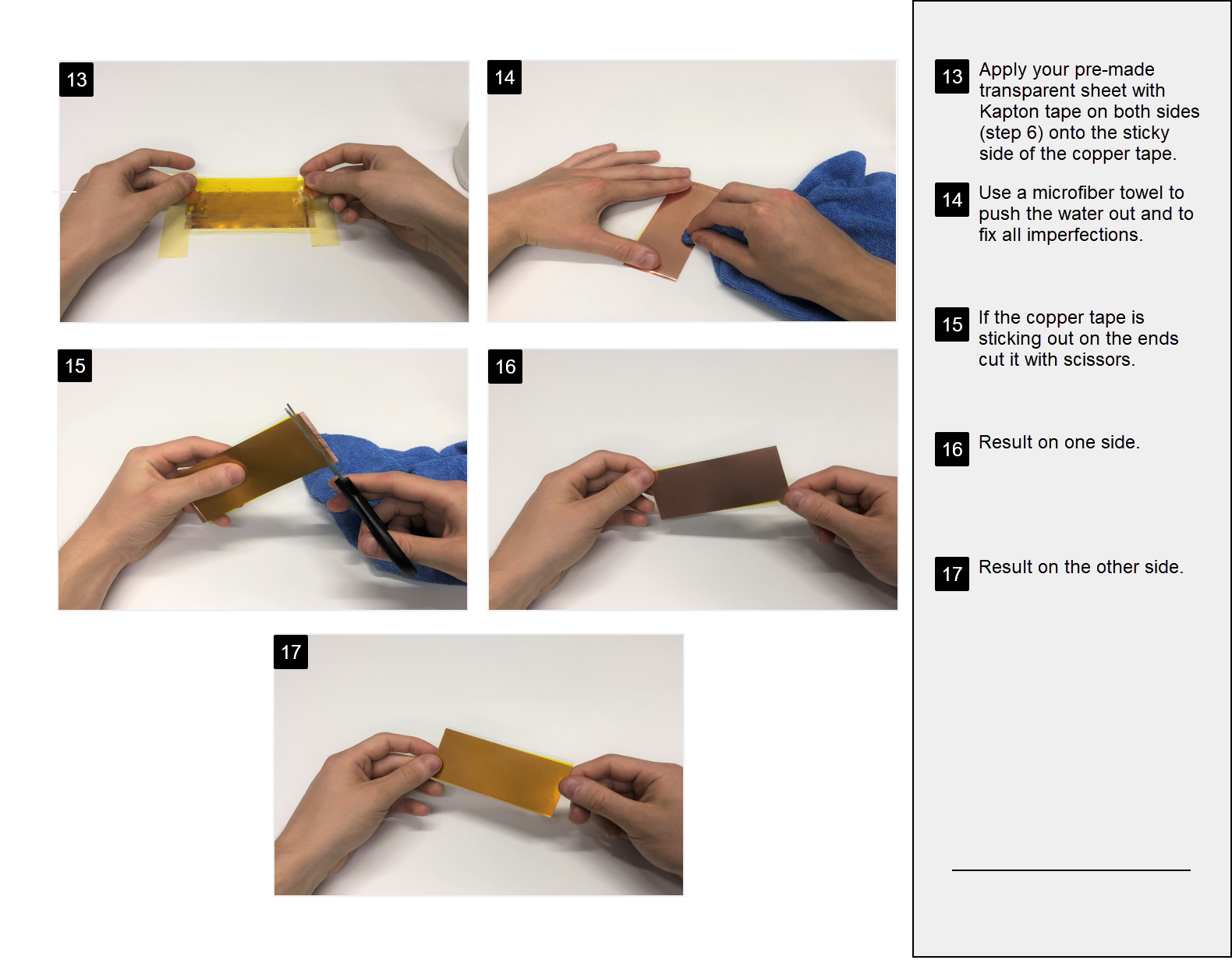 13

14

15

16

17

13 Apply your pre-made transparent sheet with Kapton tape on both sides (step 6) onto the sticky side of the copper tape.

14 Use a microfiber towel to push the water out and to fix all imperfections.

15 If the copper tape is sticking out on the ends cut it with scissors.

16 Result on one side.

17 Result on the other side.