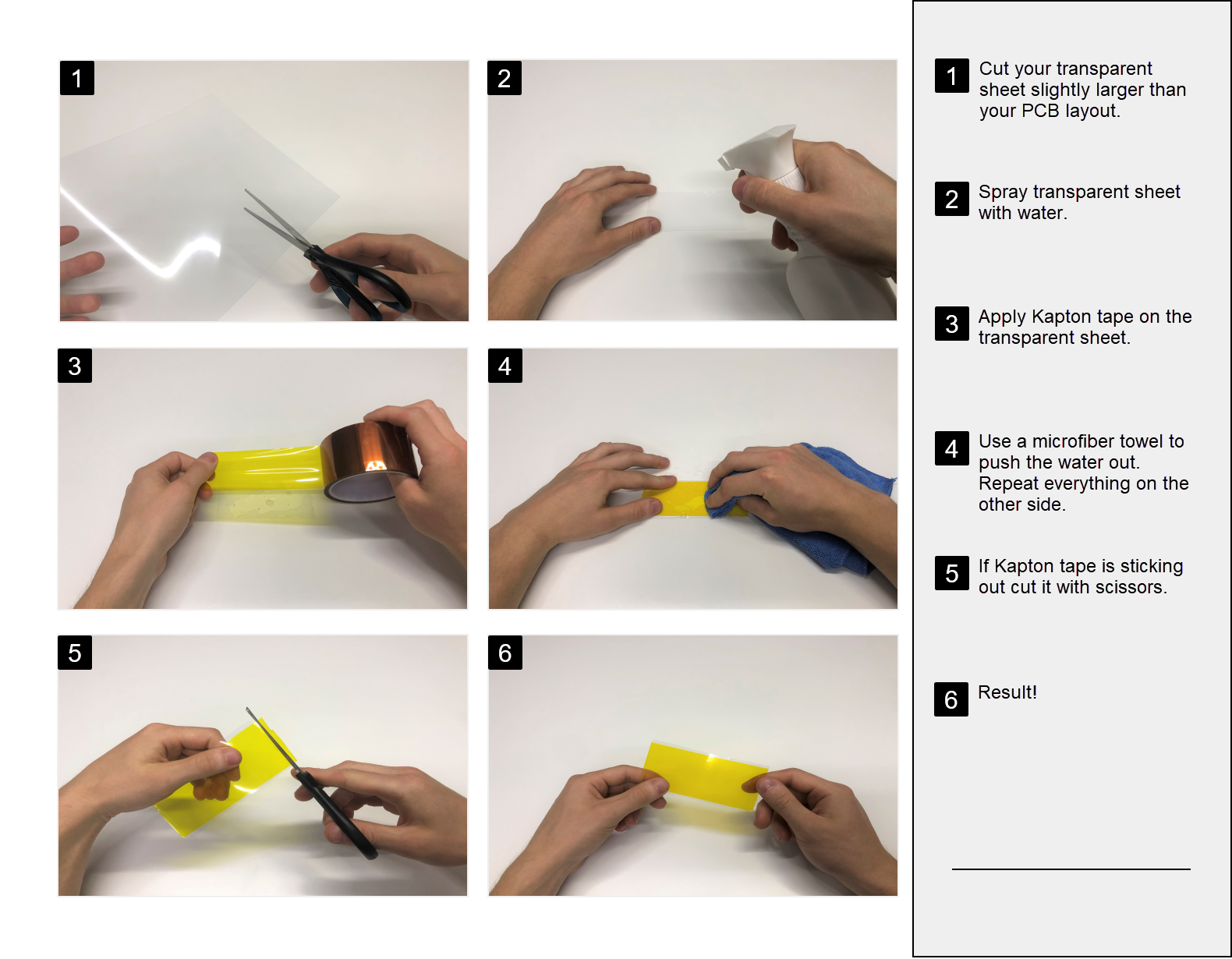 1

2

3

4

5

6

1 Cut your transparent sheet slightly larger than your PCB layout.

2 Spray transparent sheet with water.

3 Apply Kapton tape on the transparent sheet.

4 Use a microfiber towel to push the water out. Repeat everything on the other side.

5 If Kapton tape is sticking out cut it with scissors.

6 Result!