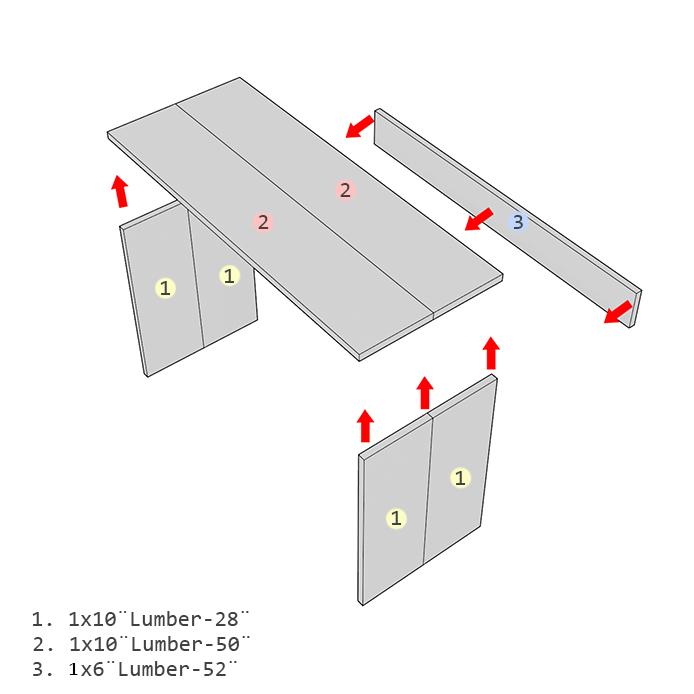 2

2

3

1

1

1

1

1. 1x10¨Lumber-28¨
2. 1x10¨Lumber-50¨
3. 1x6¨Lumber-52¨