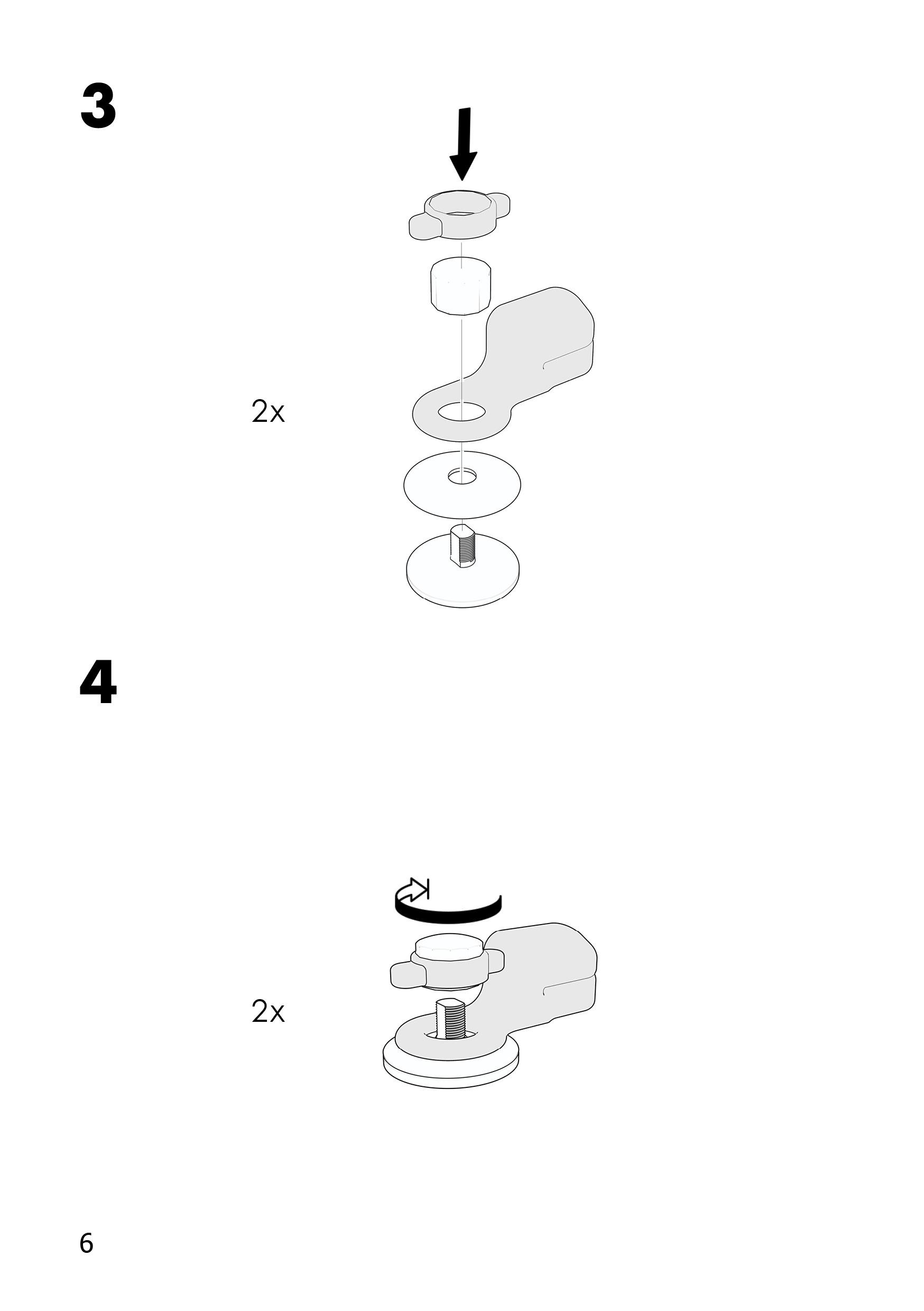 3

2x

4

2x

6