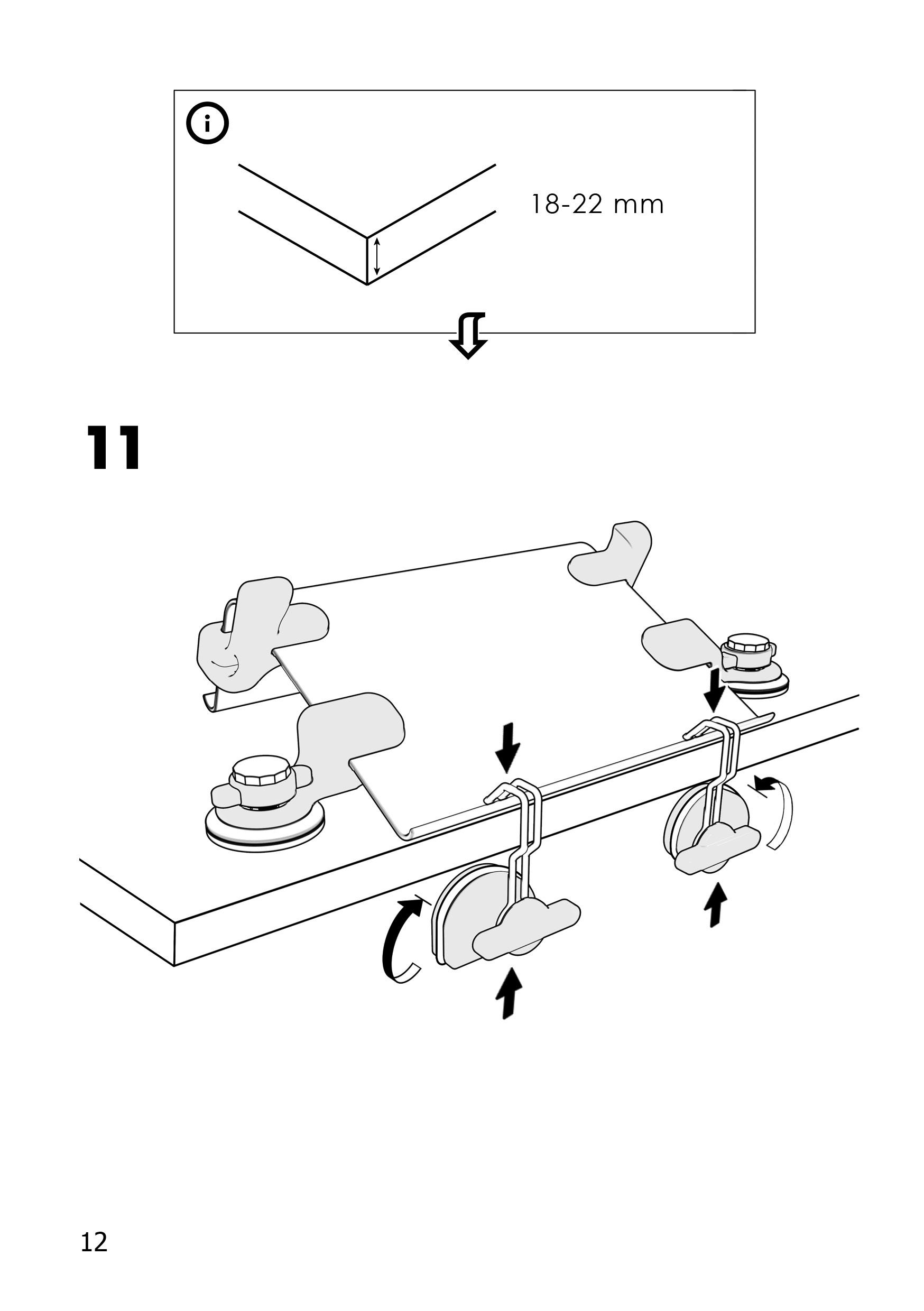 i

18-22 mm

11

12