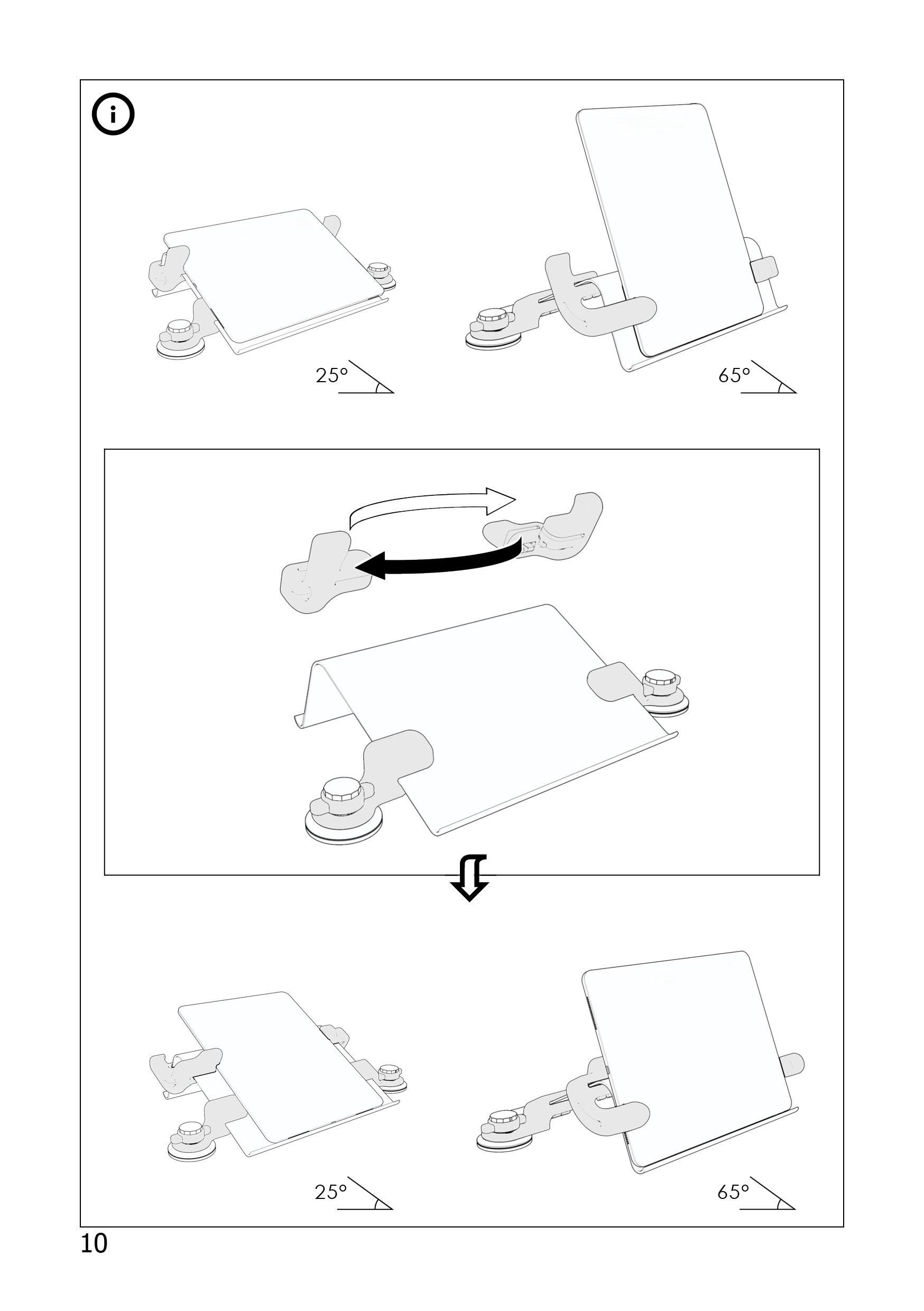 i

25°

65°

25°

65°

10