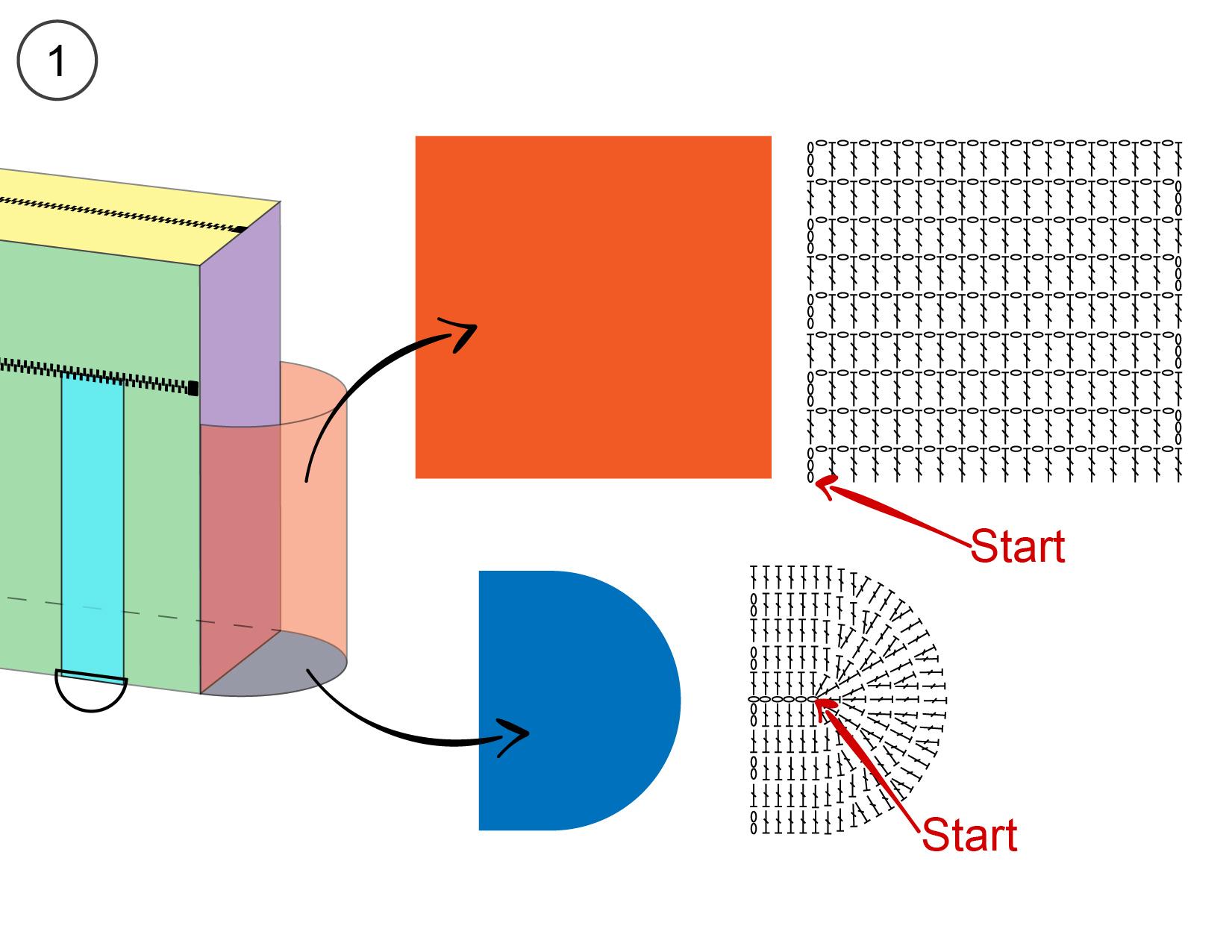 1

Start

Start